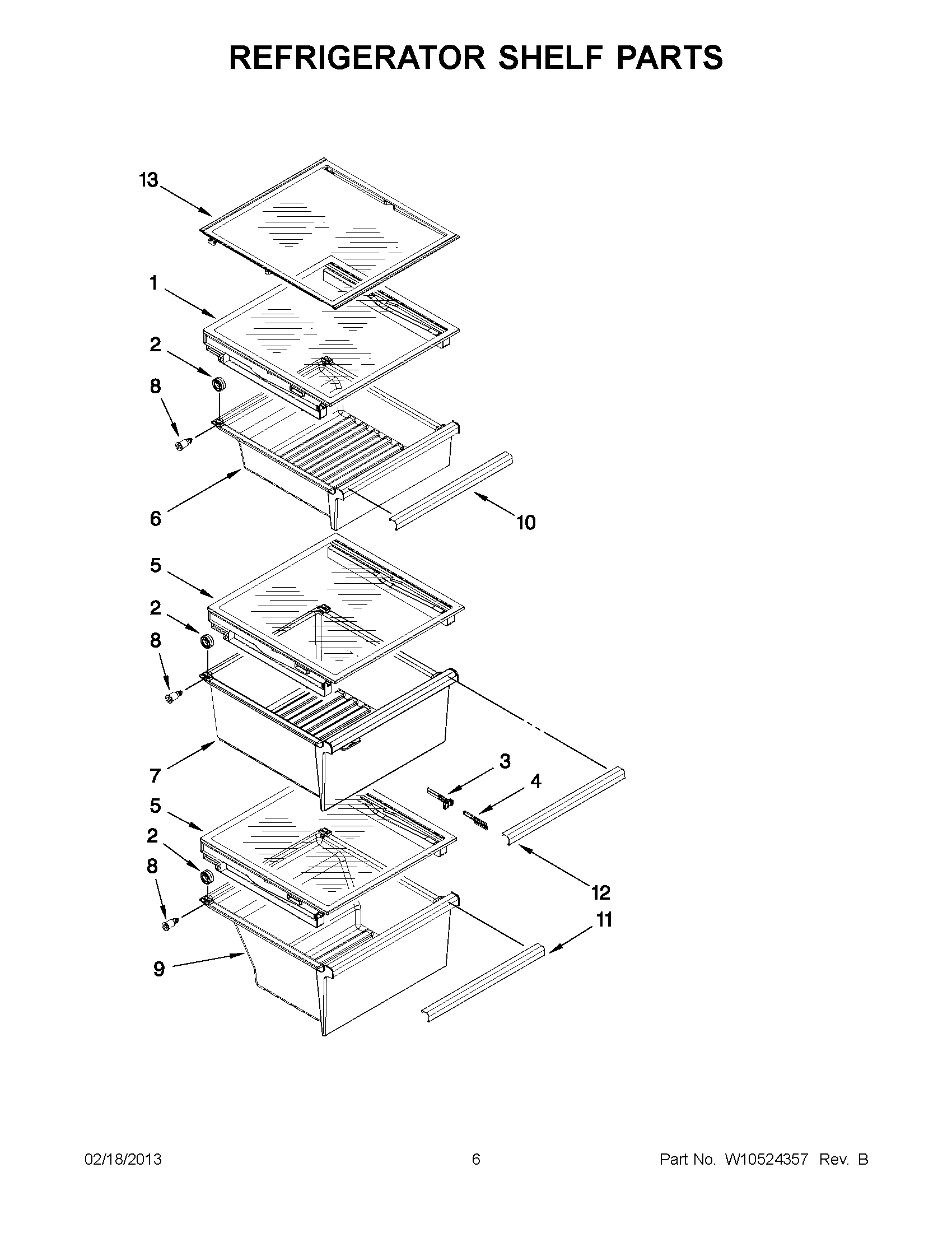 REFRIGERATOR SHELF PARTS

13

1

2

8

6

10

5

2

8

7

3

4

5

2

8

12

11

9

02/18/2013

6

Part No. W10524357 Rev. B