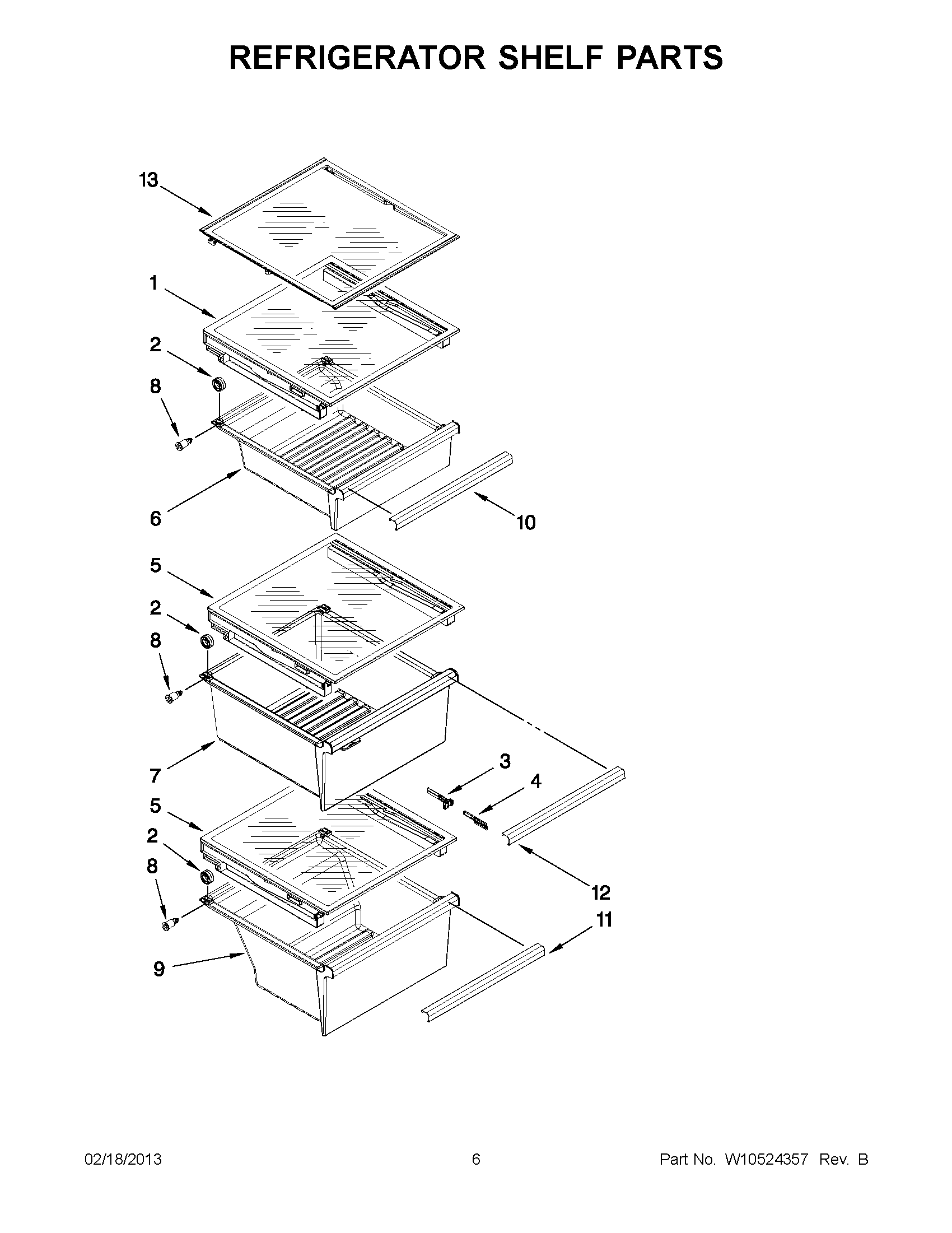 REFRIGERATOR SHELF PARTS

13
1
2
8
6
10
5
2
8
7
3
4
5
2
8
12
11
9

02/18/2013 6 Part No. W10524357 Rev. B