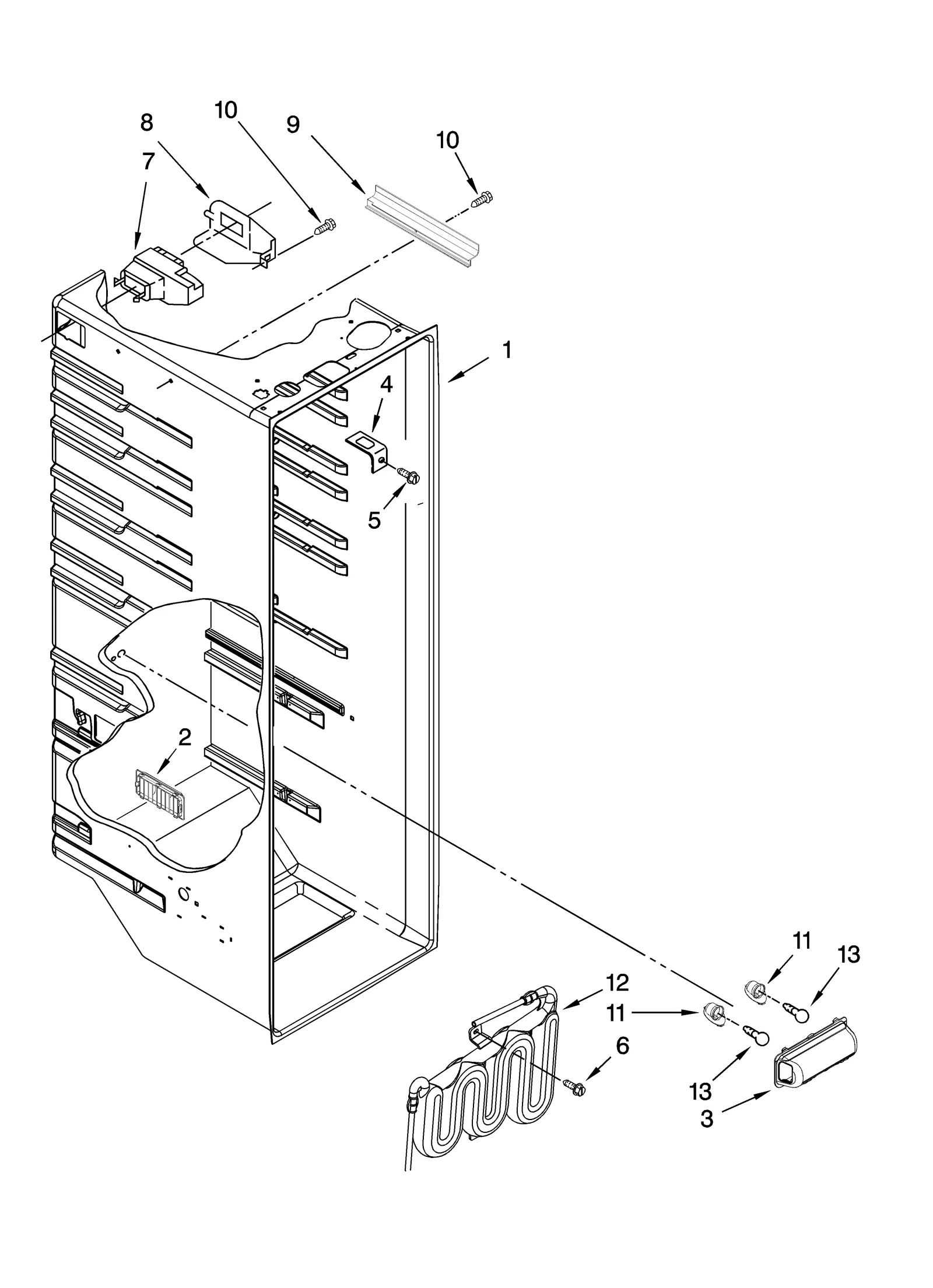 8
10
9
10
7
1
4
5
2
11
13
12
11
6
13
3