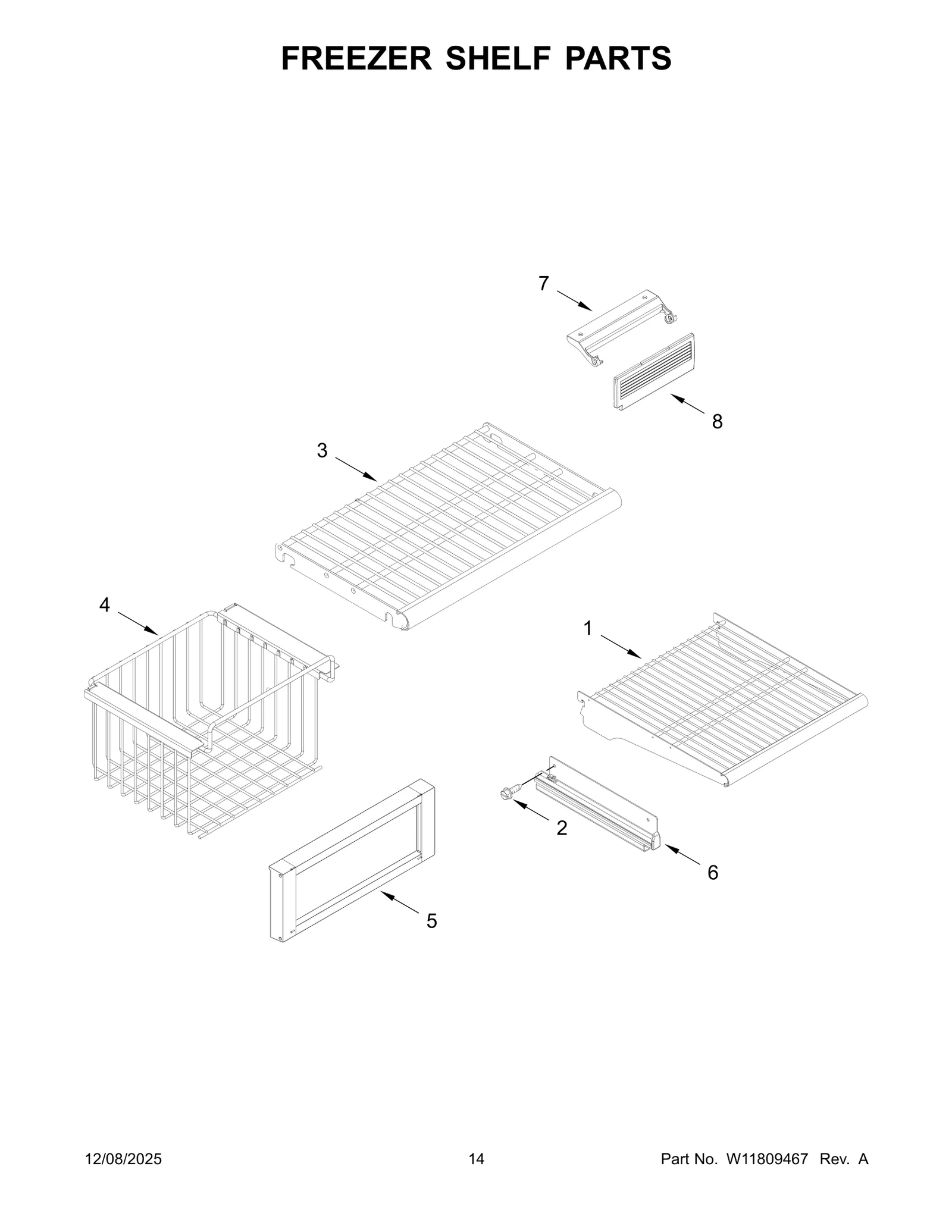 FREEZER SHELF PARTS

7

8

3

4

1

2

6

5

12/08/2025

14

Part No. W11809467 Rev. A