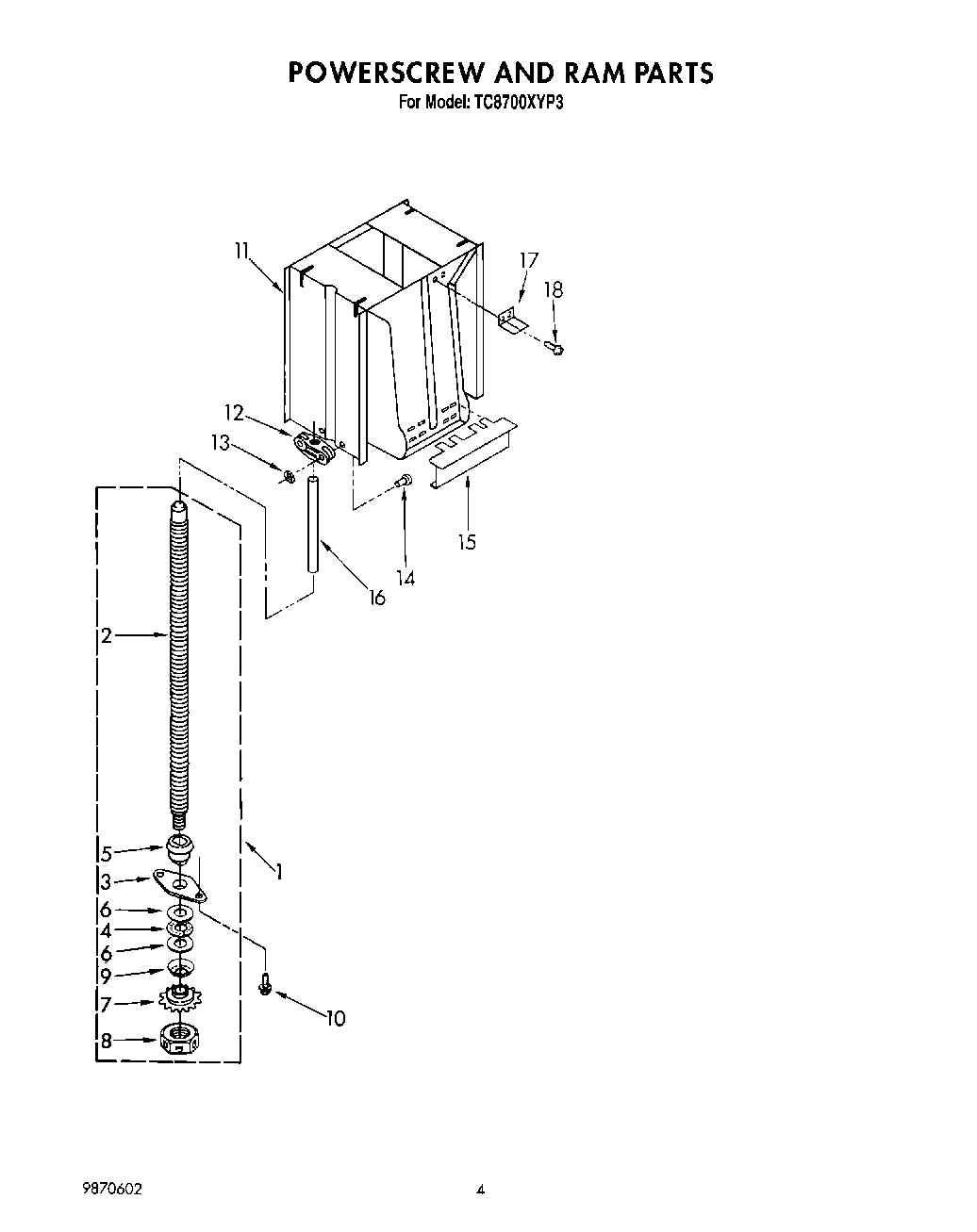 POWERSCREW AND RAM PARTS
For Model: TC8700XYP3

11
17
18
12
13
14
15
16
2
5
3
6
4
6
9
7
8
1
10

9870602

4