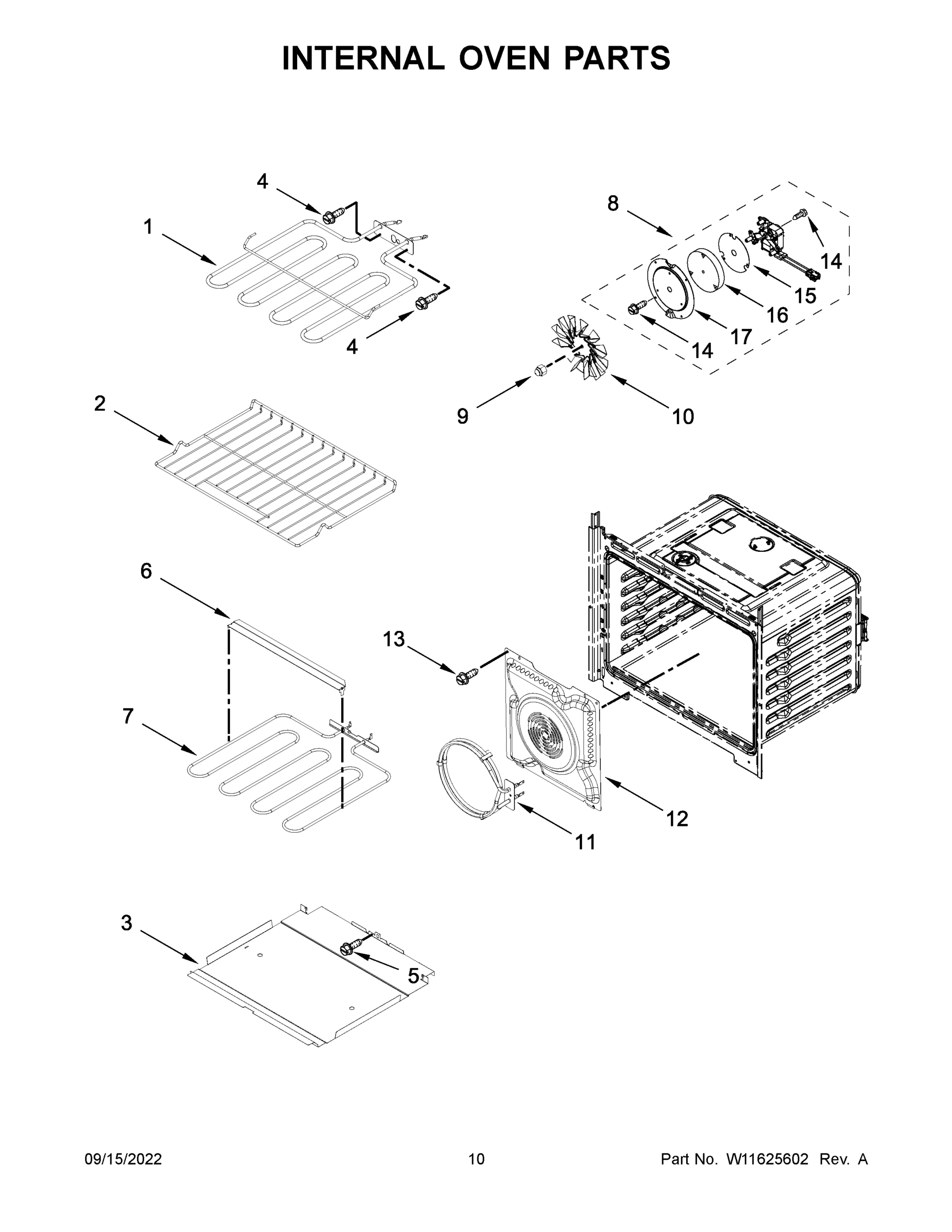 INTERNAL OVEN PARTS

4
1
4
8
14
15
16
17
14
9
10
2
6
13
7
12
11
3
5

09/15/2022 10 Part No. W11625602 Rev. A