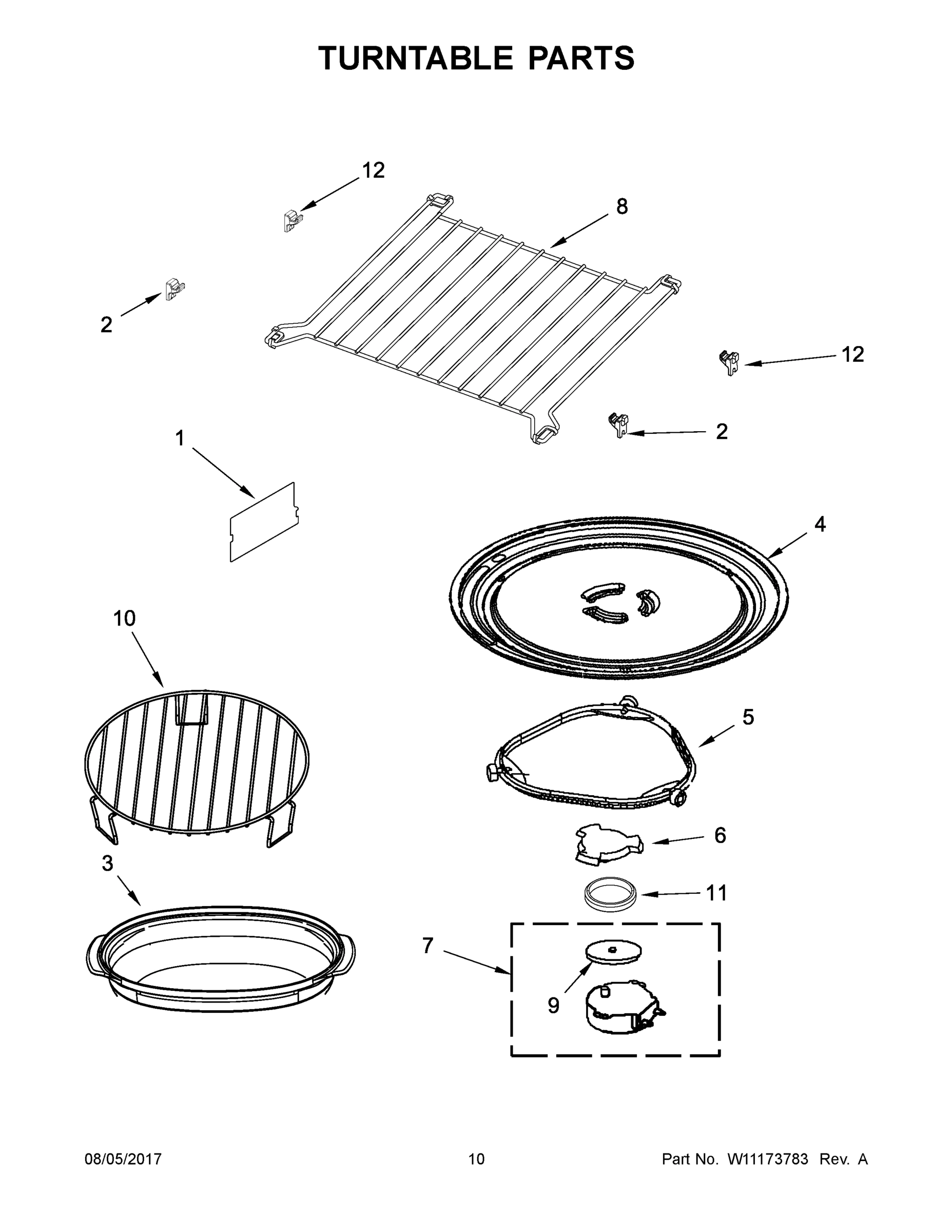 TURNTABLE PARTS

12

8

2

12

2

1

4

10

5

6

3

11

7

9

08/05/2017

10

Part No. W11173783 Rev. A