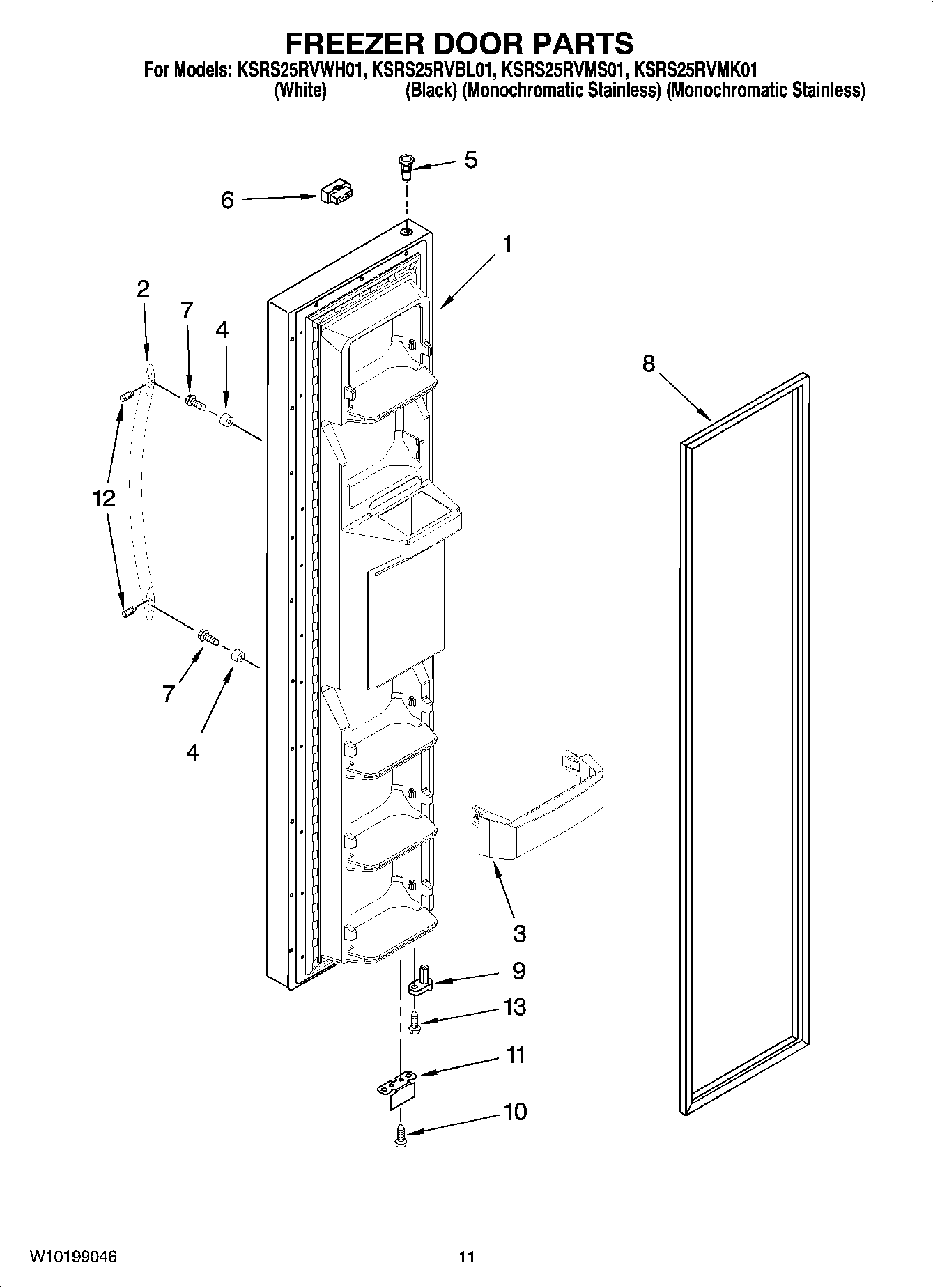 FREEZER DOOR PARTS
For Models: KSRS25RVWH01, KSRS25RVBL01, KSRS25RVMS01, KSRS25RVMK01
(White) (Black) (Monochromatic Stainless) (Monochromatic Stainless)

5
6
1
2
7
4
8
12
7
4
3
9
13
11
10

W10199046
11