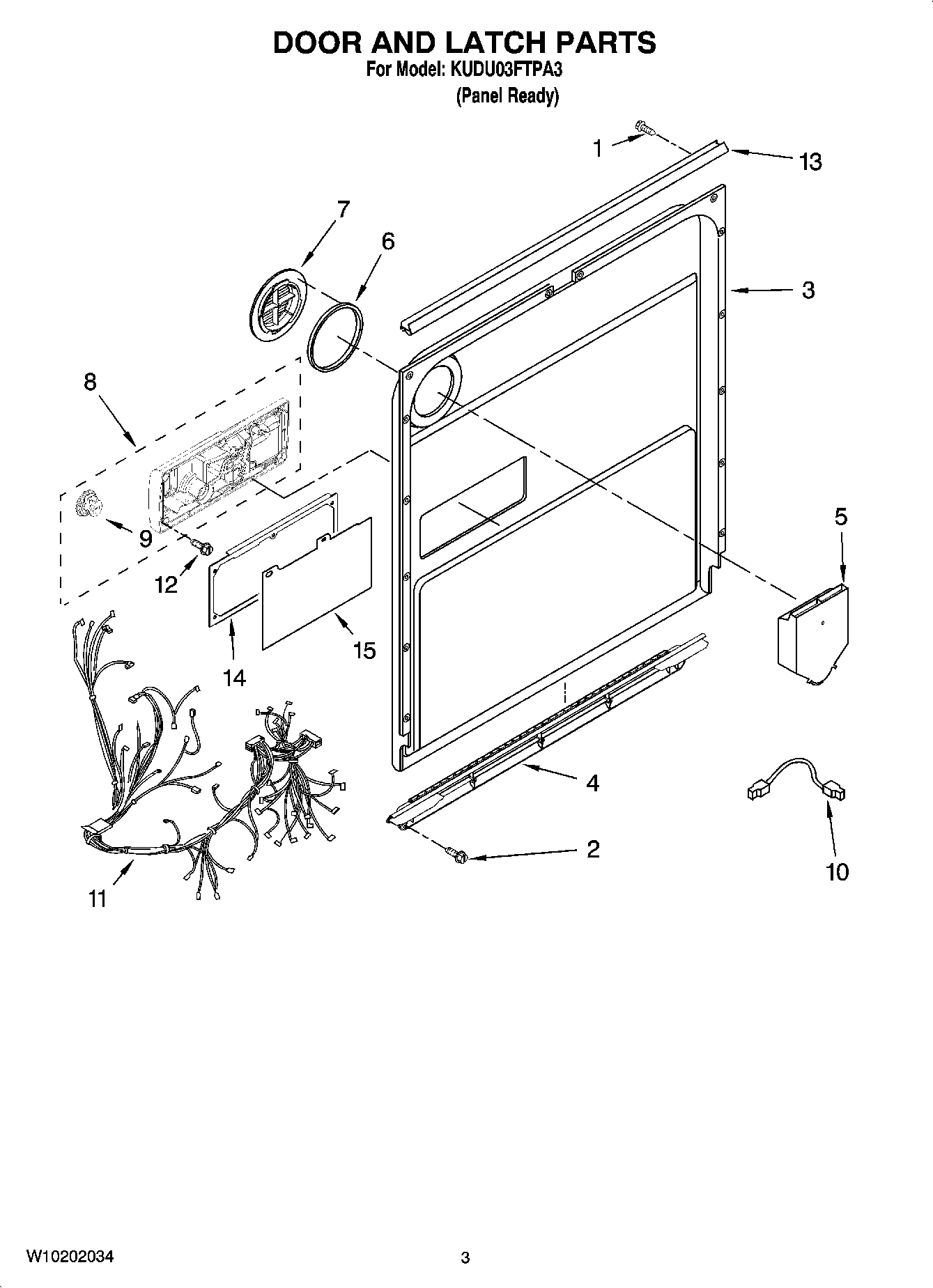 DOOR AND LATCH PARTS
For Model: KUDU03FTPA3
(Panel Ready)

1
13
7
6
3
8
9
12
14
15
5
4
2
10
11

W10202034

3