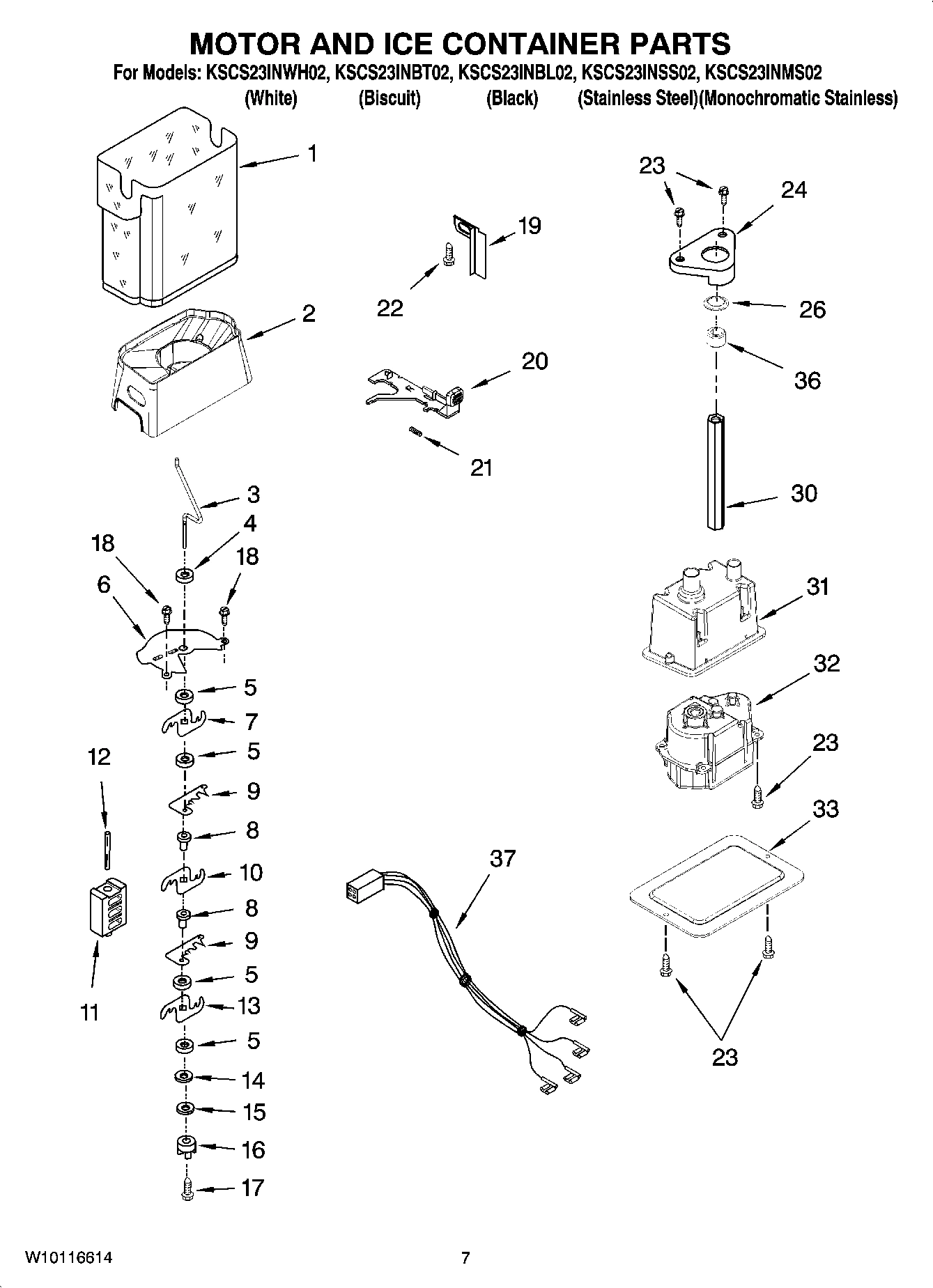 MOTOR AND ICE CONTAINER PARTS

For Models: KSCS23INWH02, KSCS23INBT02, KSCS23INBL02, KSCS23INSS02, KSCS23INMS02
(White) (Biscuit) (Black) (Stainless Steel)(Monochromatic Stainless)

1
2
3
4
18
18
6
5
7
5
9
8
10
8
9
5
13
5
14
15
16
17
12
11
19
22
20
21
37
23
24
26
36
30
31
32
23
33
23

W10116614 7