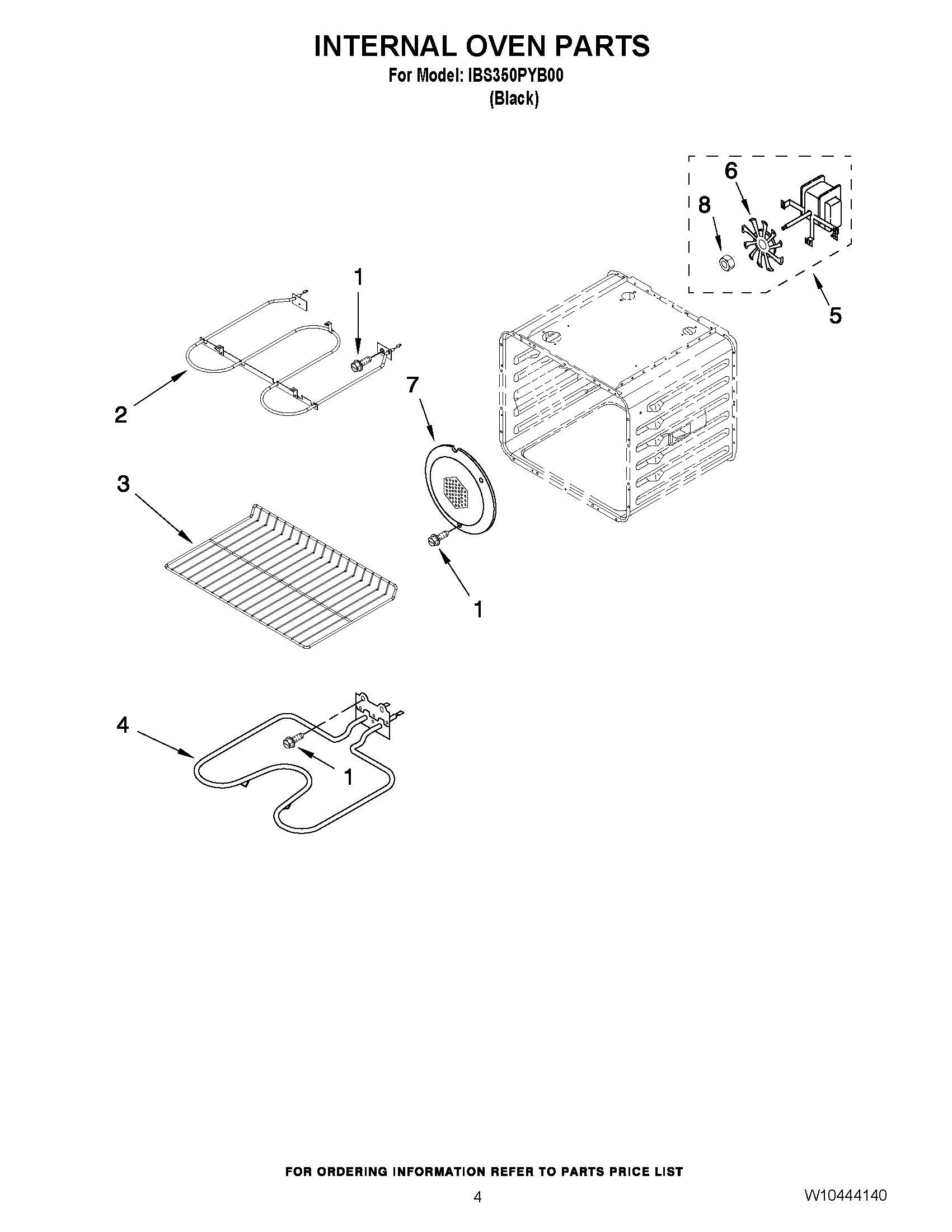 INTERNAL OVEN PARTS
For Model: IBS350PYB00
(Black)

6
8
5
1
2
7
3
1
4
1

FOR ORDERING INFORMATION REFER TO PARTS PRICE LIST
4
W10444140