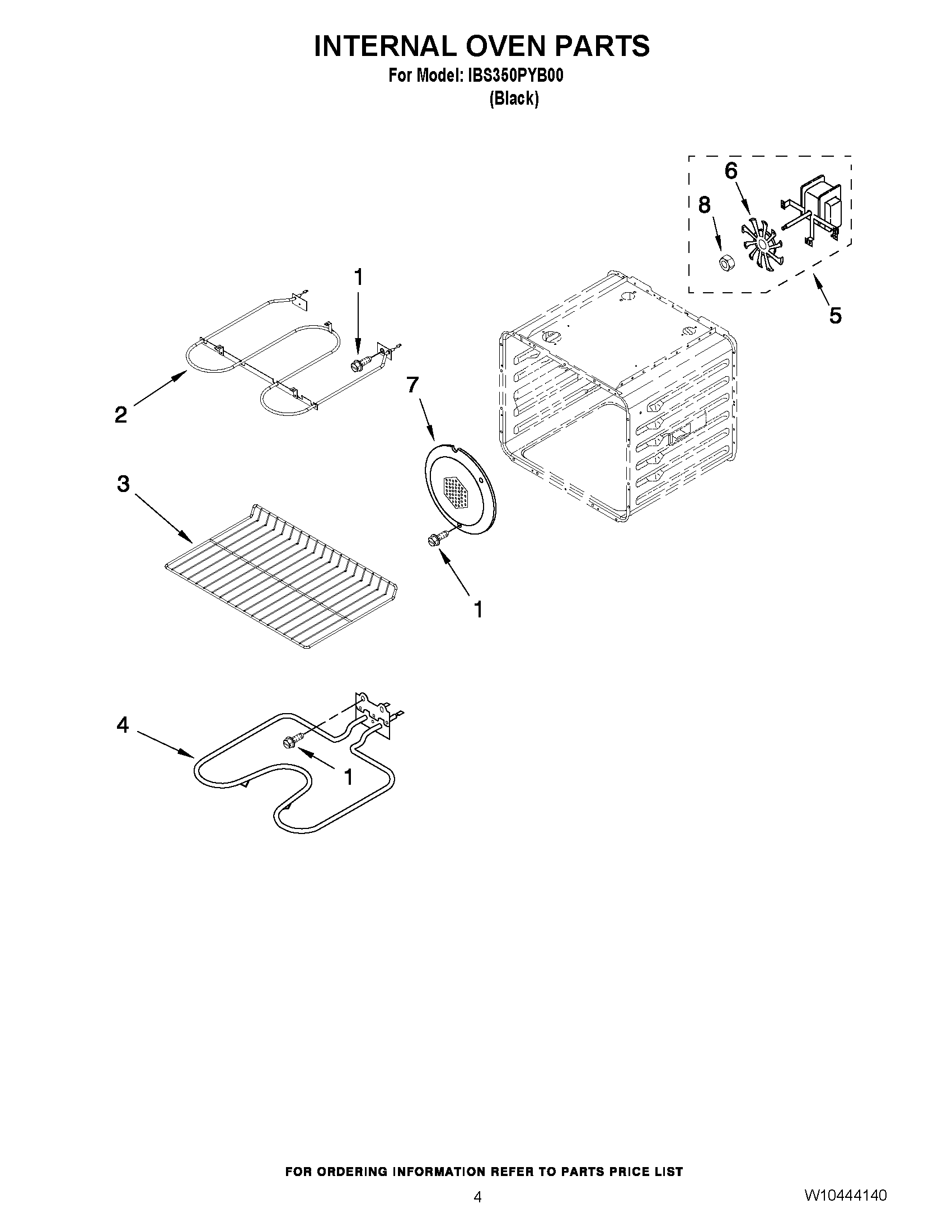 INTERNAL OVEN PARTS
For Model: IBS350PYB00
(Black)

6
8
5
1
2
7
3
1
4
1

FOR ORDERING INFORMATION REFER TO PARTS PRICE LIST

4

W10444140