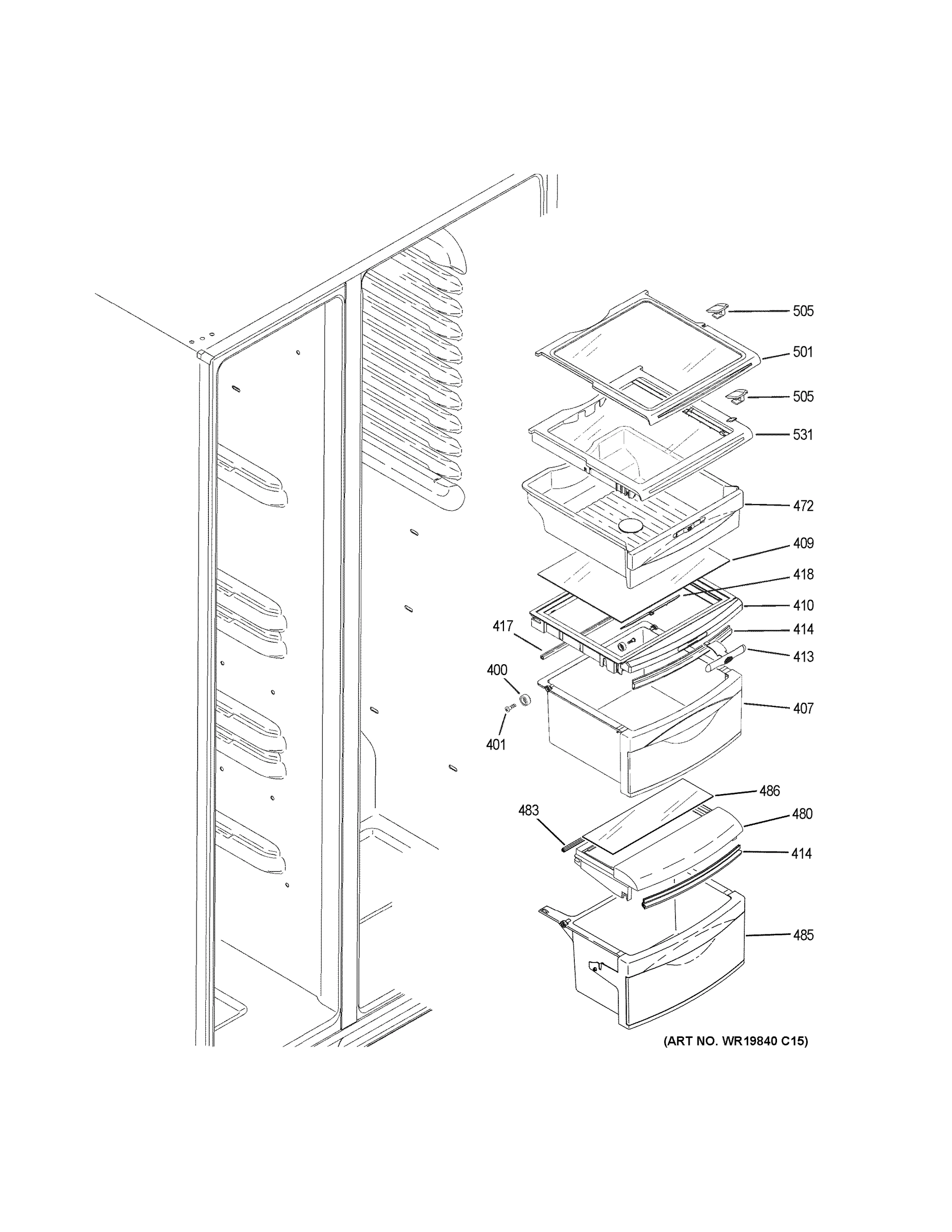 505
501
505
531
472
409
418
410
417
414
413
400
407
401
486
483
480
414
485
(ART NO. WR19840 C15)