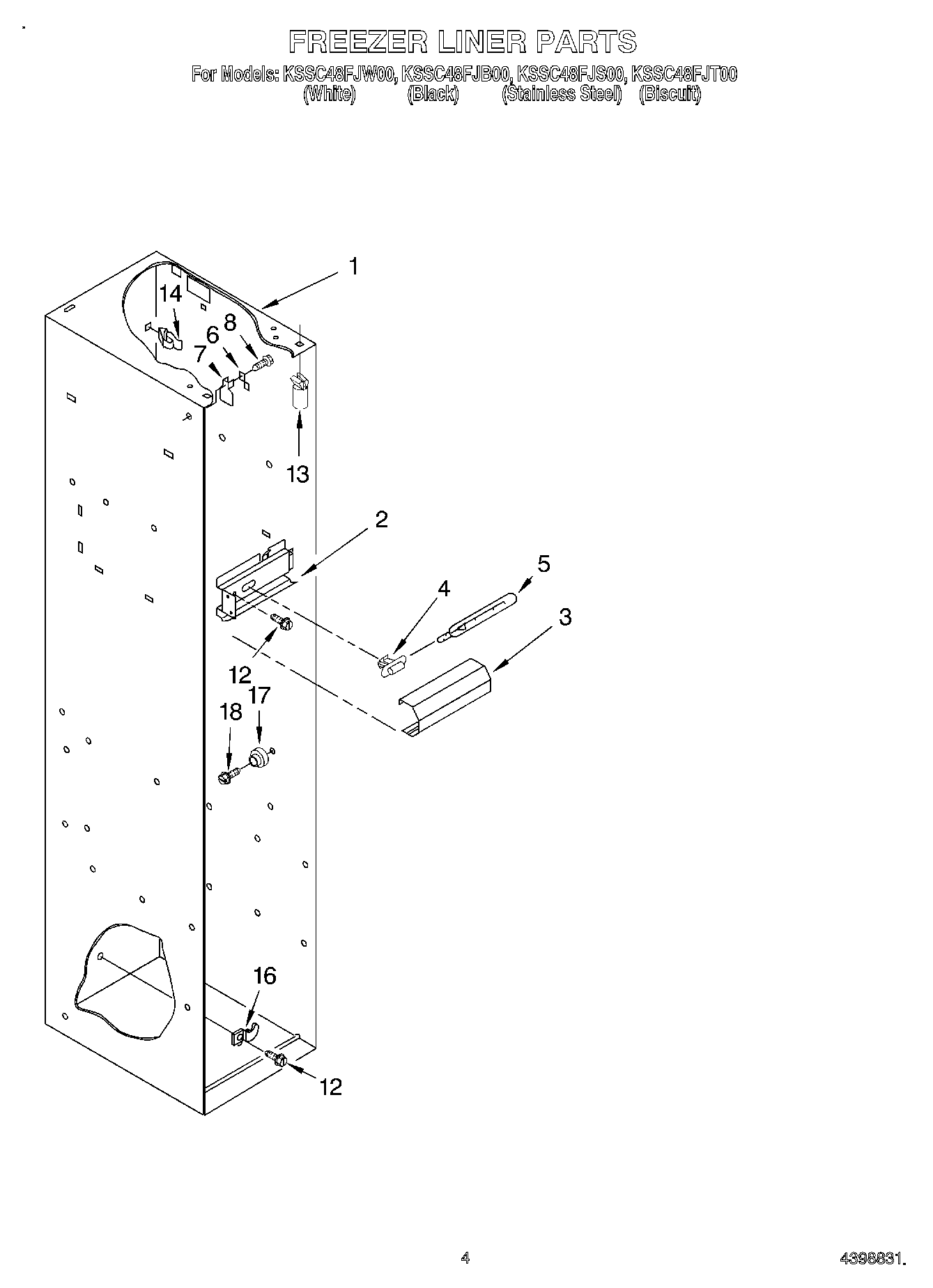 FREEZER LINER PARTS

For Models: KSSC48FJW00, KSSC48FJB00, KSSC48FJS00, KSSC48FJT00
(White) (Black) (Stainless Steel) (Biscuit)

1
14
8
6
7
13
2
5
4
3
12
17
18
16
12

4

4398831.