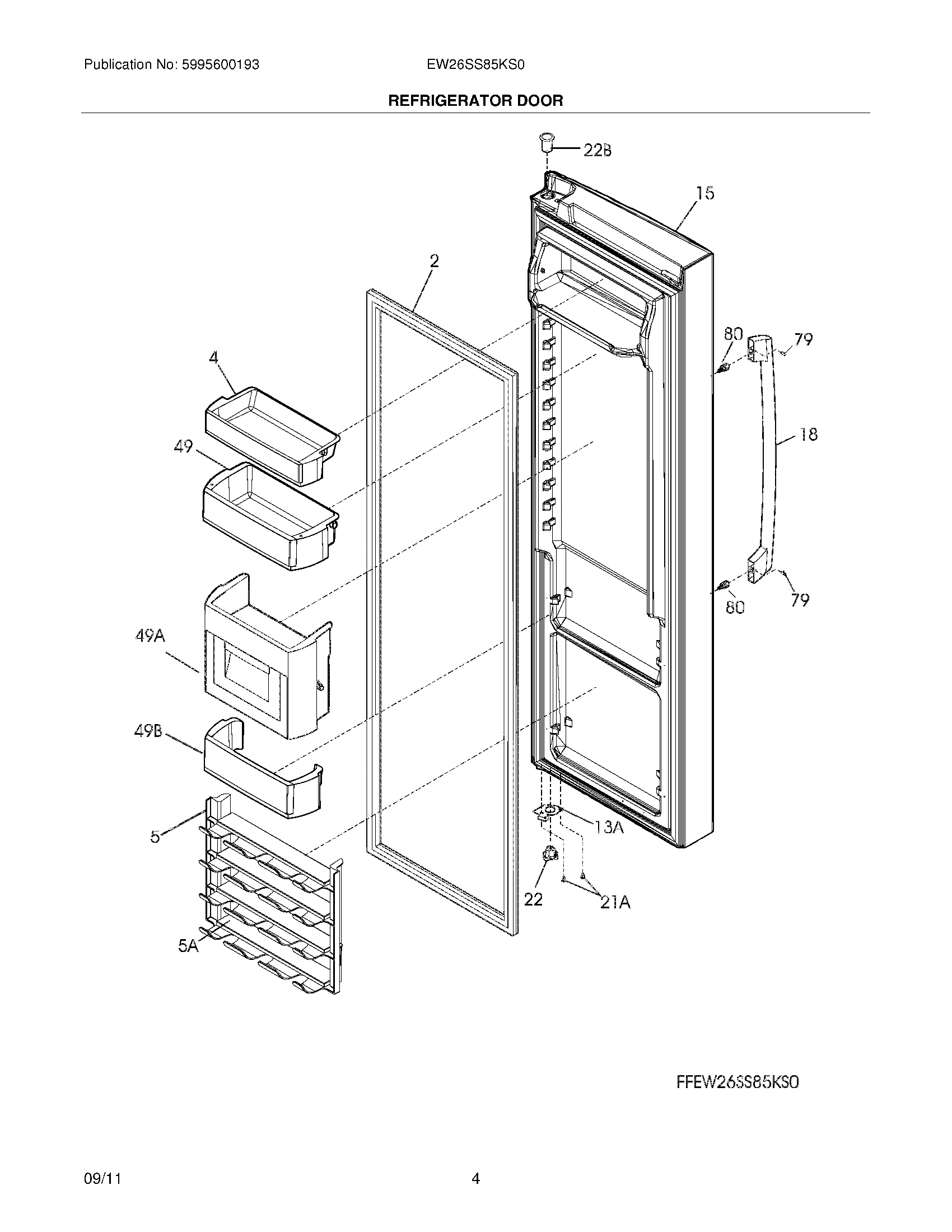 Publication No: 5995600193

EW26SS85KS0

REFRIGERATOR DOOR

22B

15

2

80

79

4

18

49

80

79

49A

49B

13A

5

22

21A

5A

FFEW26SS85KS0

09/11

4