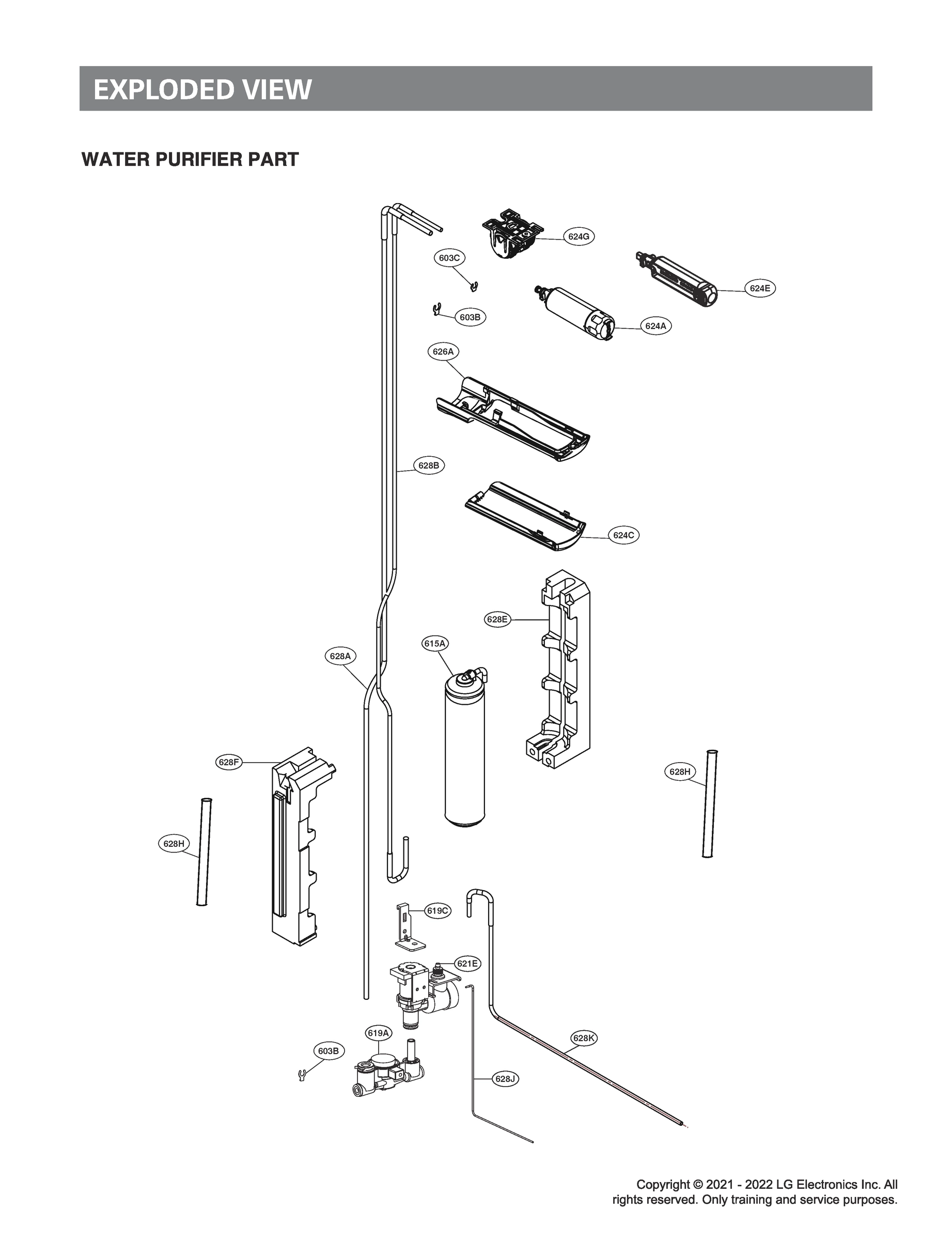 EXPLODED VIEW

WATER PURIFIER PART

624G

603C

624E

603B

624A

626A

628B

624C

628E

615A

628A

628F

628H

628H

619C

621E

619A

603B

628K

628J

Copyright © 2021 - 2022 LG Electronics Inc. All rights reserved. Only training and service purposes.