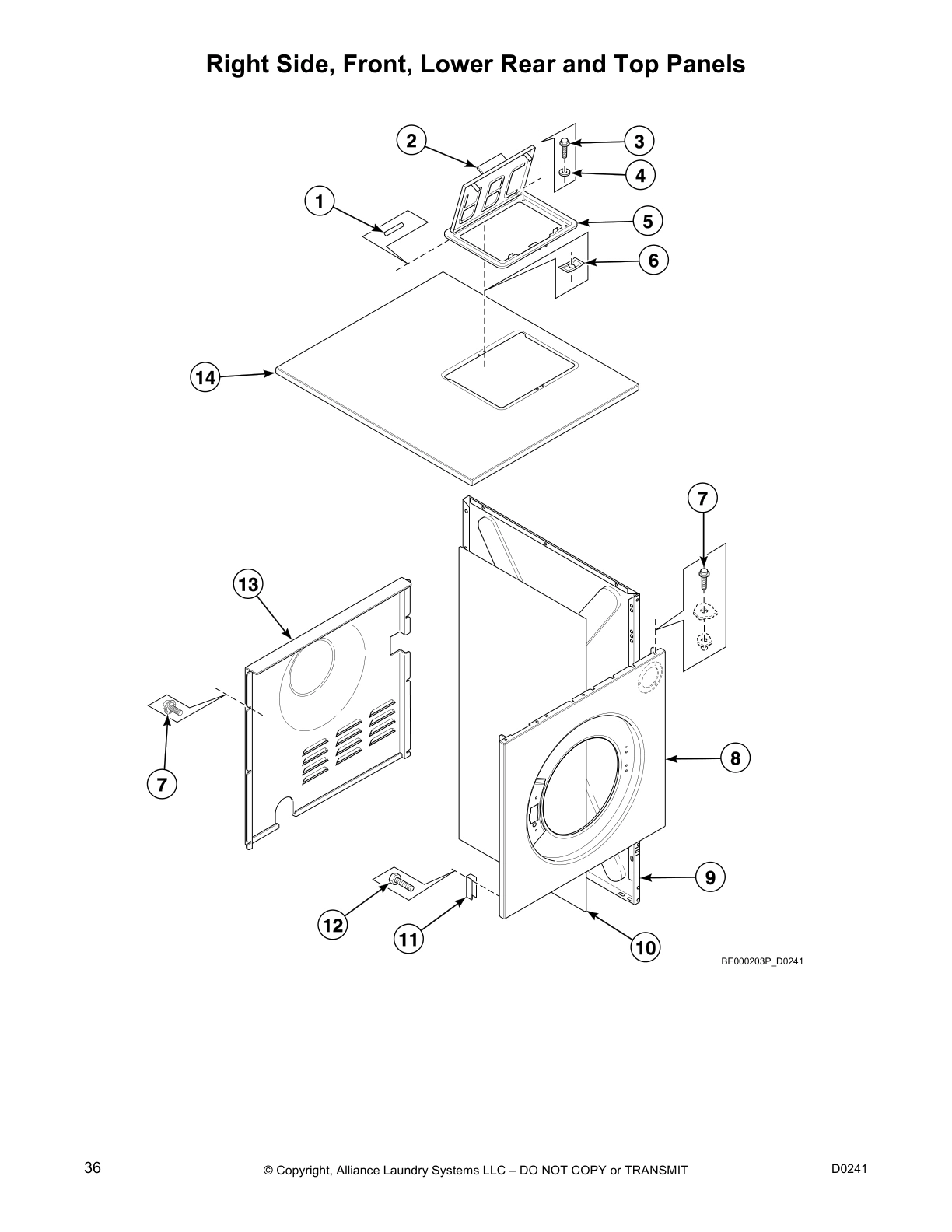 Right Side, Front, Lower Rear and Top Panels

2
3
4
1
5
6
14
7
13
7
8
9
12
11
10
BE000203P_D0241

36
© Copyright, Alliance Laundry Systems LLC – DO NOT COPY or TRANSMIT
D0241