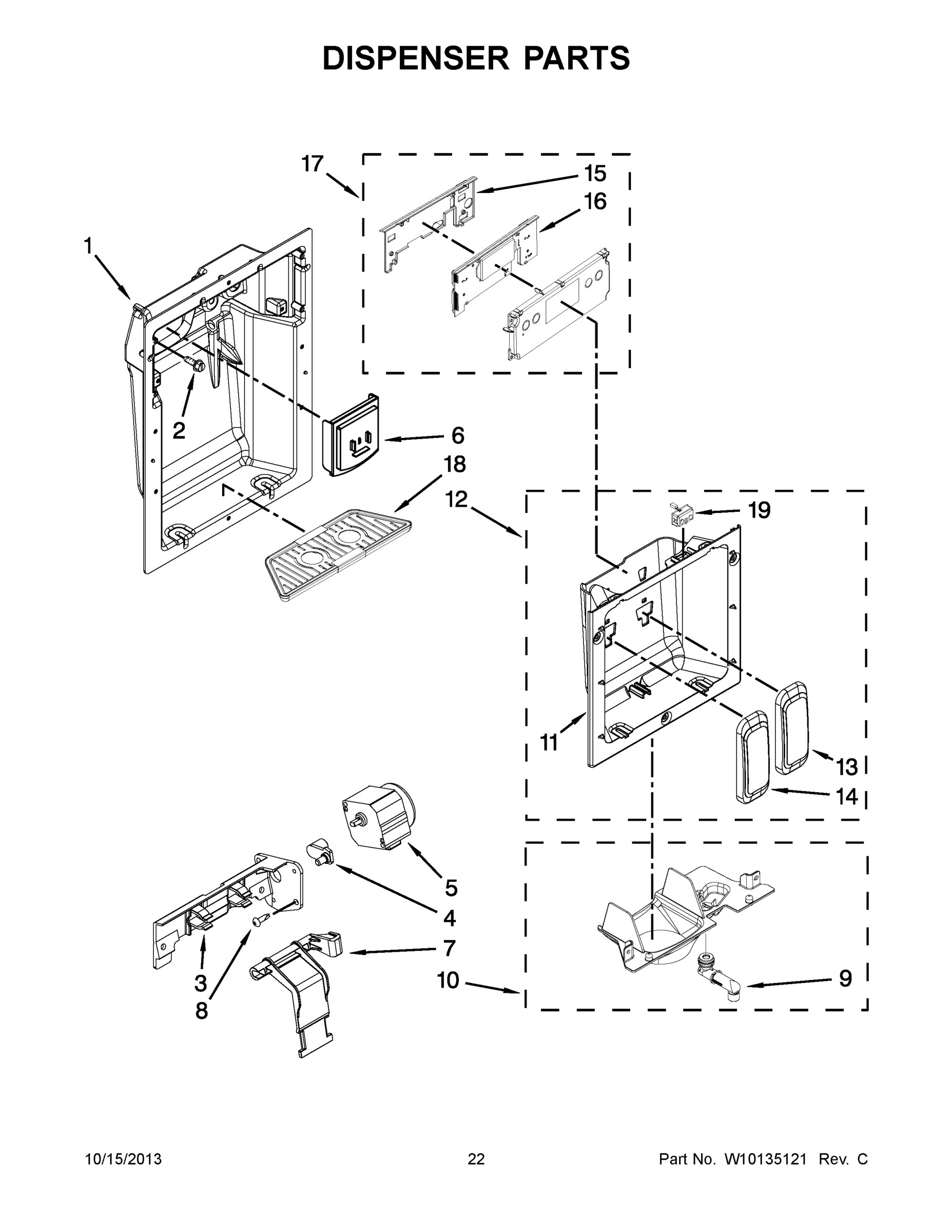 DISPENSER PARTS

17
15
16
1
2
6
18
12
19
11
13
14
5
4
7
3
8
10
9

10/15/2013 22 Part No. W10135121 Rev. C