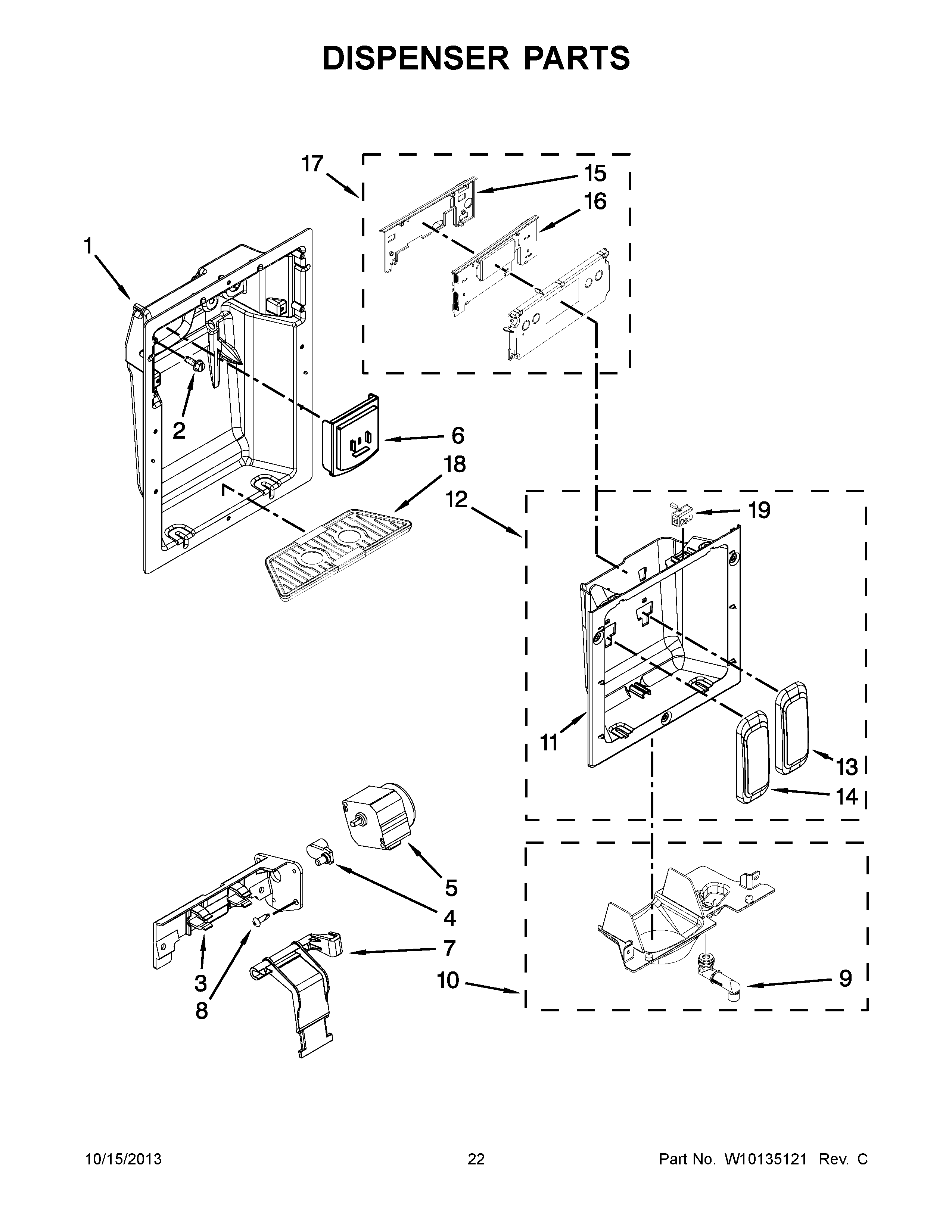 DISPENSER PARTS

17
15
16
1
2
6
18
12
19
11
13
14
5
4
7
3
8
10
9

10/15/2013 22 Part No. W10135121 Rev. C