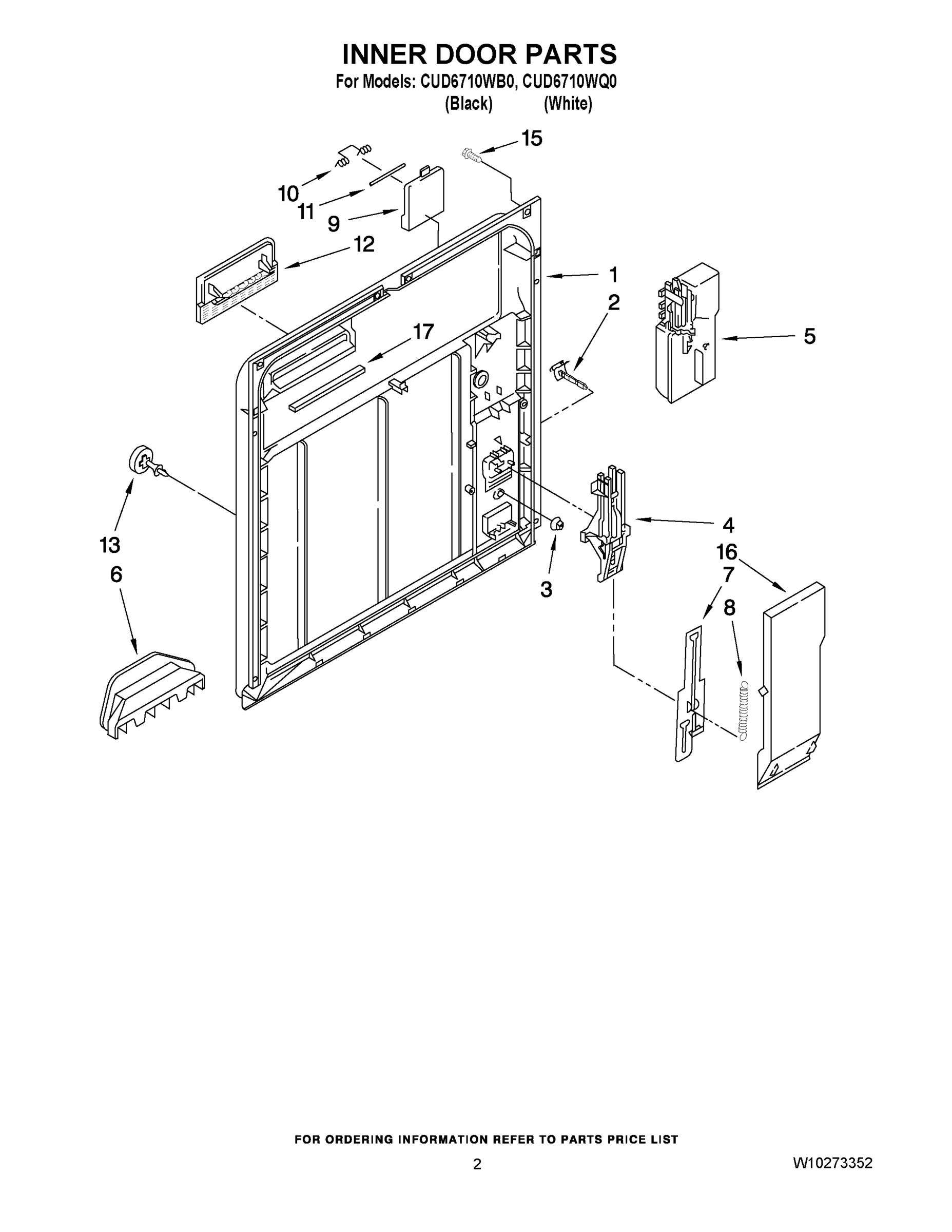 INNER DOOR PARTS

For Models: CUD6710WB0, CUD6710WQ0
(Black) (White)

15
10
11
9
12
1
2
5
17
13
6
3
4
16
7
8

FOR ORDERING INFORMATION REFER TO PARTS PRICE LIST

2

W10273352