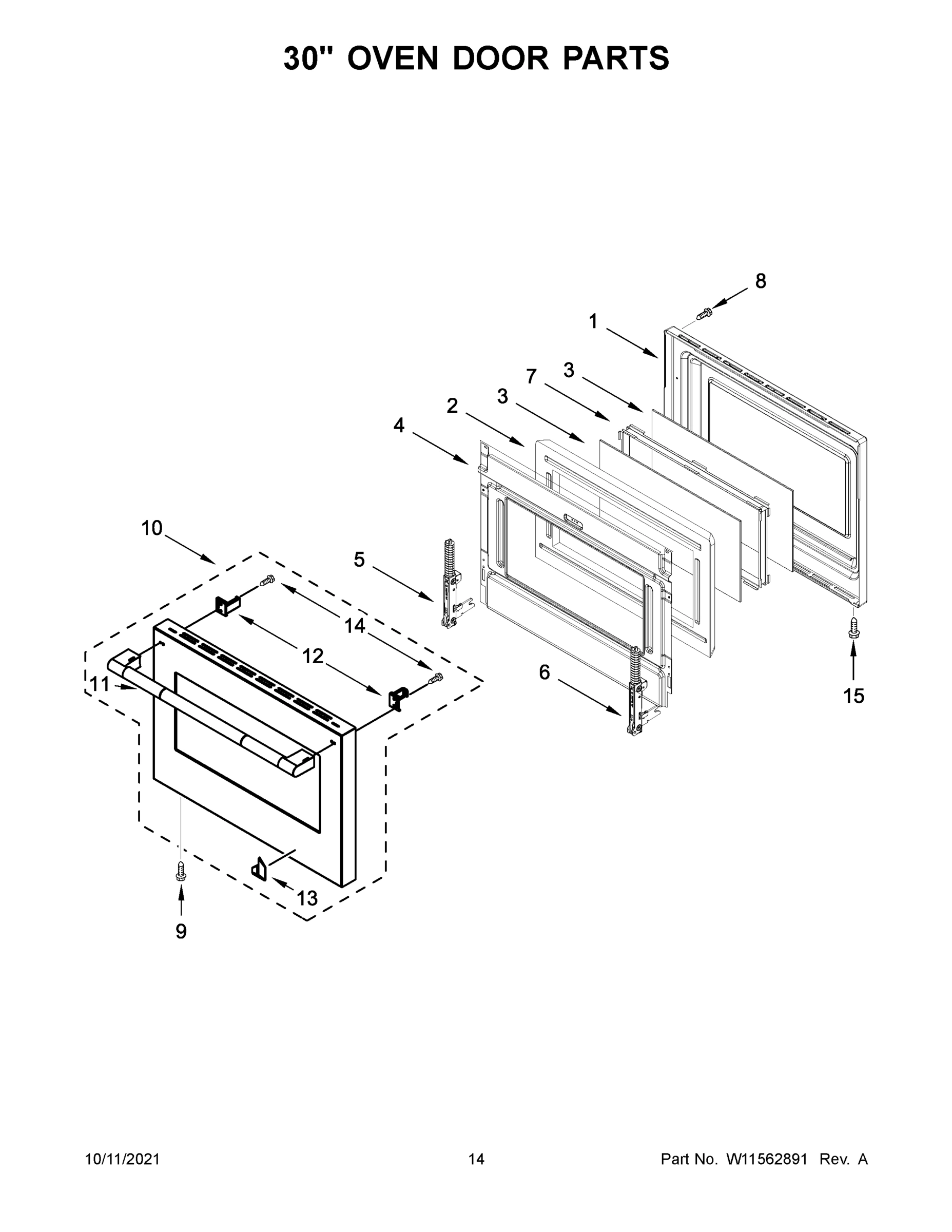 30" OVEN DOOR PARTS

8
1
3
7
3
2
4
10
5
14
12
11
6
15
13
9

10/11/2021
14
Part No. W11562891 Rev. A