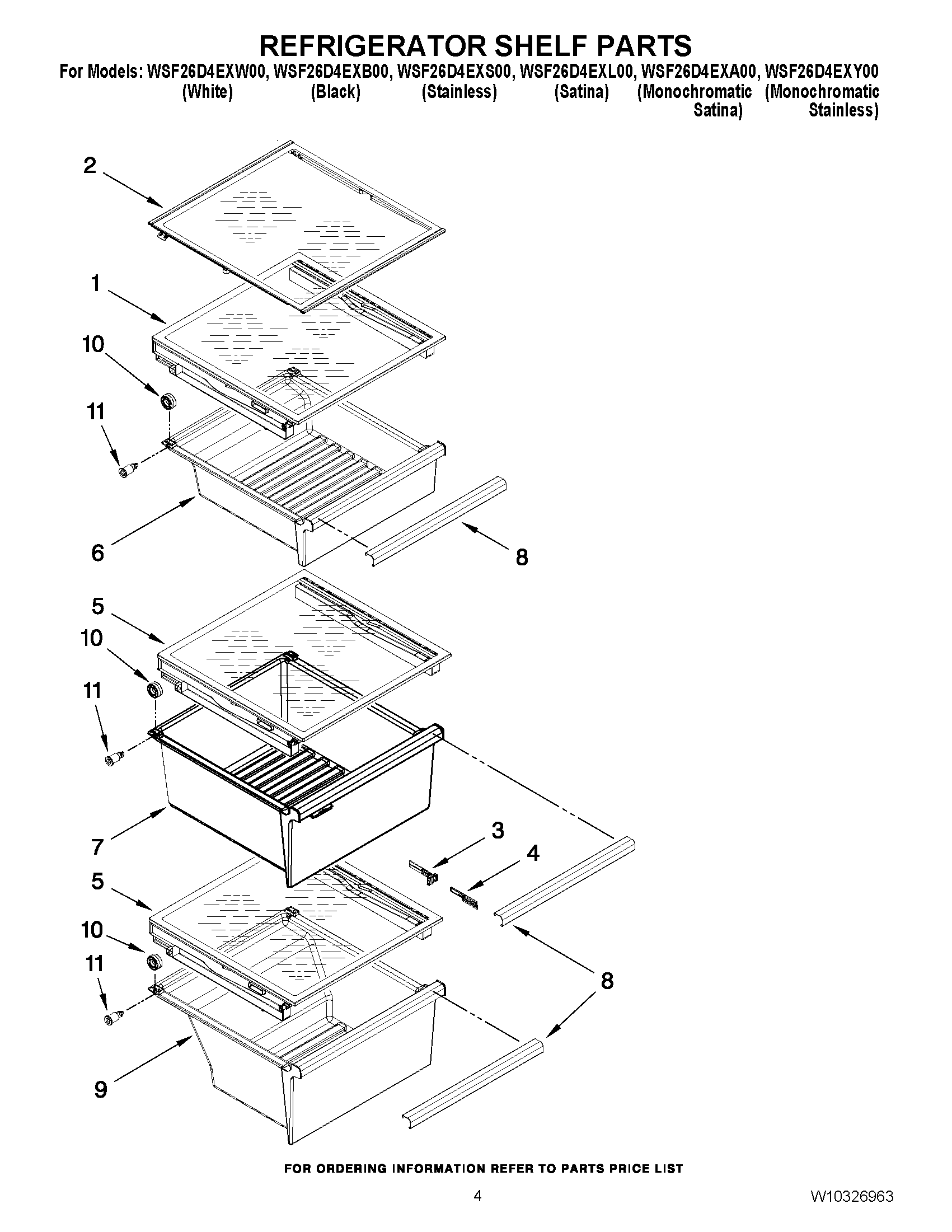 REFRIGERATOR SHELF PARTS

For Models: WSF26D4EXW00, WSF26D4EXB00, WSF26D4EXS00, WSF26D4EXL00, WSF26D4EXA00, WSF26D4EXY00
(White) (Black) (Stainless) (Satina) (Monochromatic Satina) (Monochromatic Stainless)

2

1

10

11

6

8

5

10

11

7

3

4

5

10

11

8

9

FOR ORDERING INFORMATION REFER TO PARTS PRICE LIST

4

W10326963