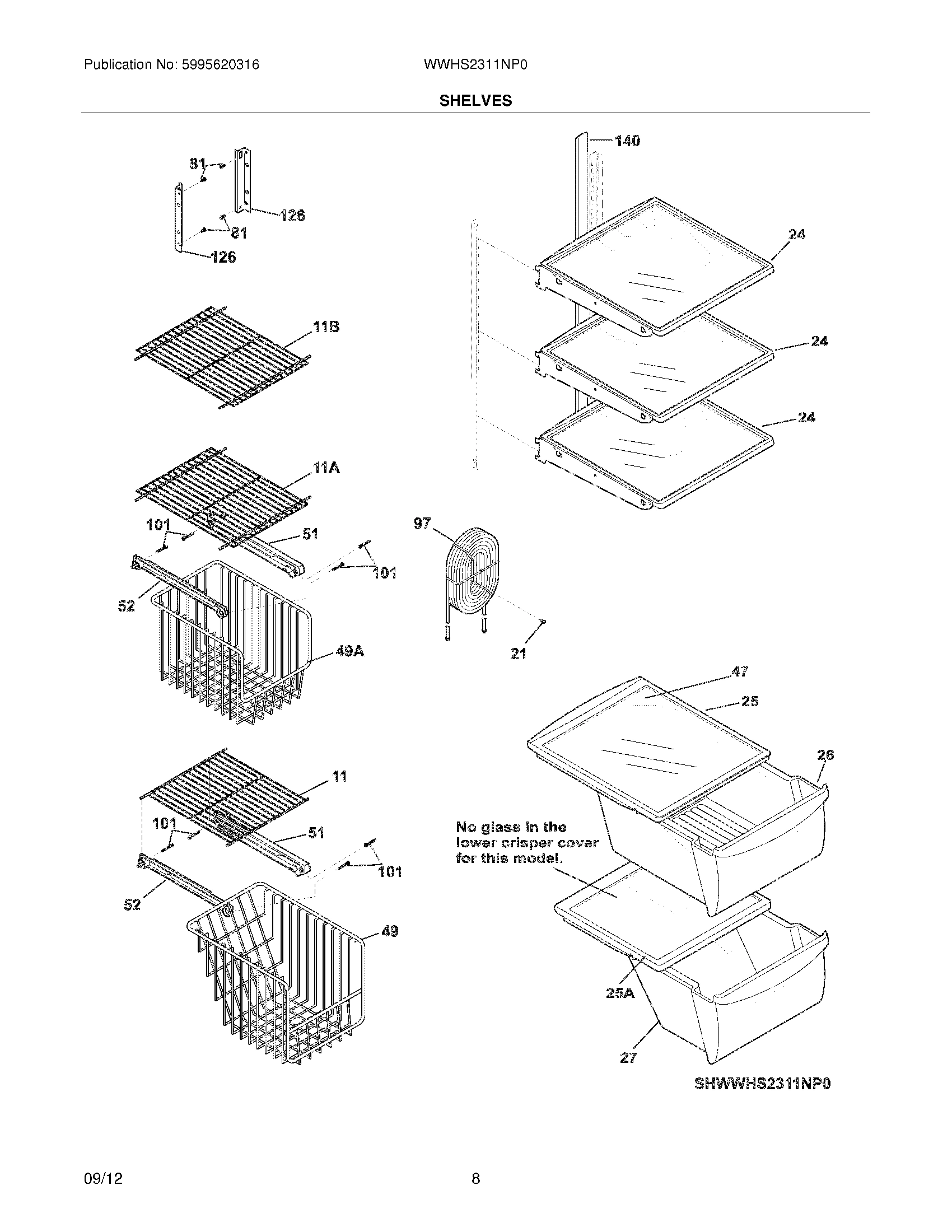 Publication No: 5995620316

WWHS2311NP0

SHELVES

81
126
81
126
11B
11A
101
51
101
52
49A
11
101
51
101
52
49
140
24
24
24
97
21
47
25
26
No glass in the lower crisper cover for this model.
25A
27
SHWWHS2311NP0

09/12

8