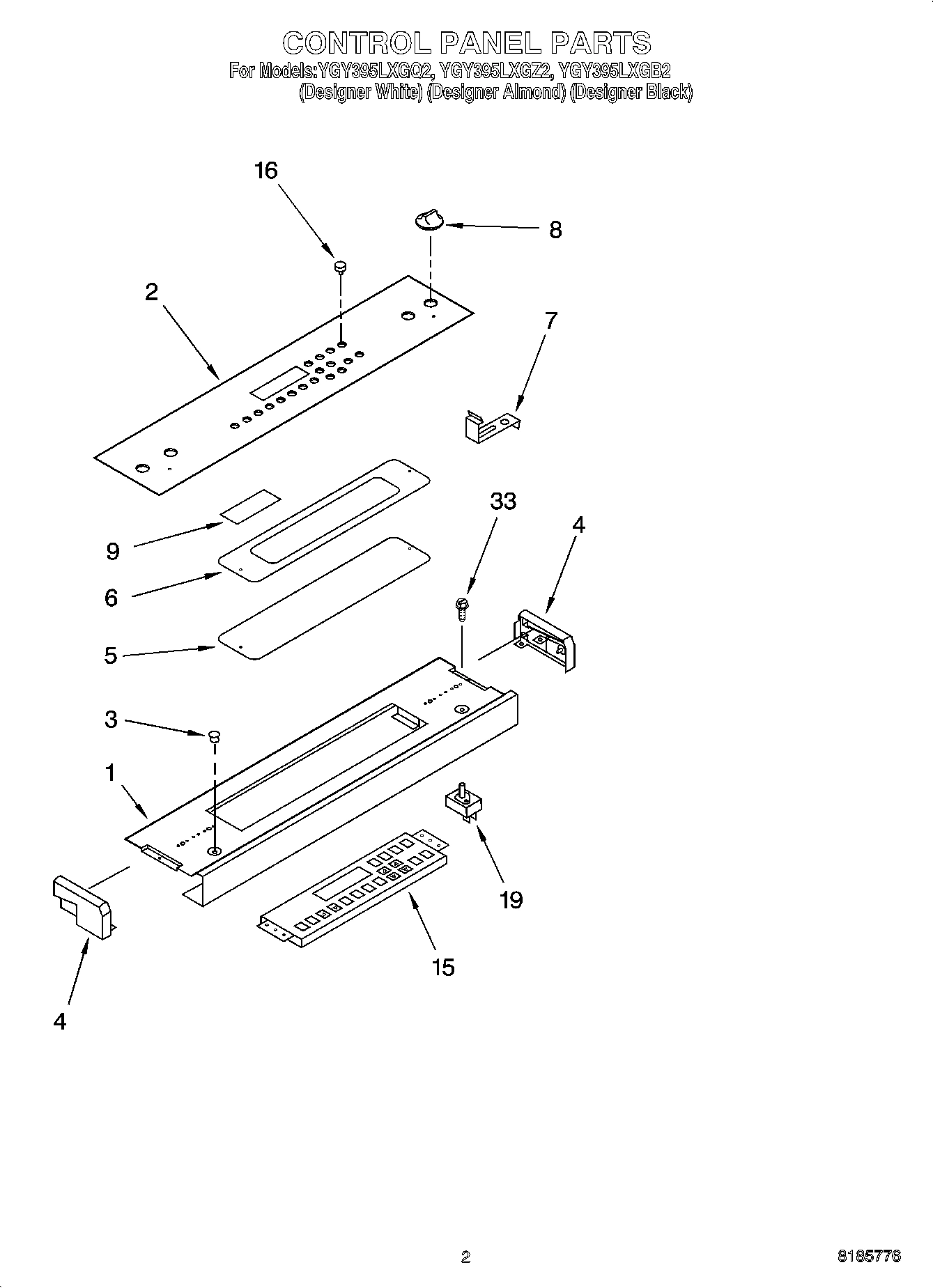 CONTROL PANEL PARTS
For Models:YGY395LXGQ2, YGY395LXGZ2, YGY395LXGB2
(Designer White) (Designer Almond) (Designer Black)

16
8
2
7
33
4
9
6
5
3
1
19
15
4

2
8185776