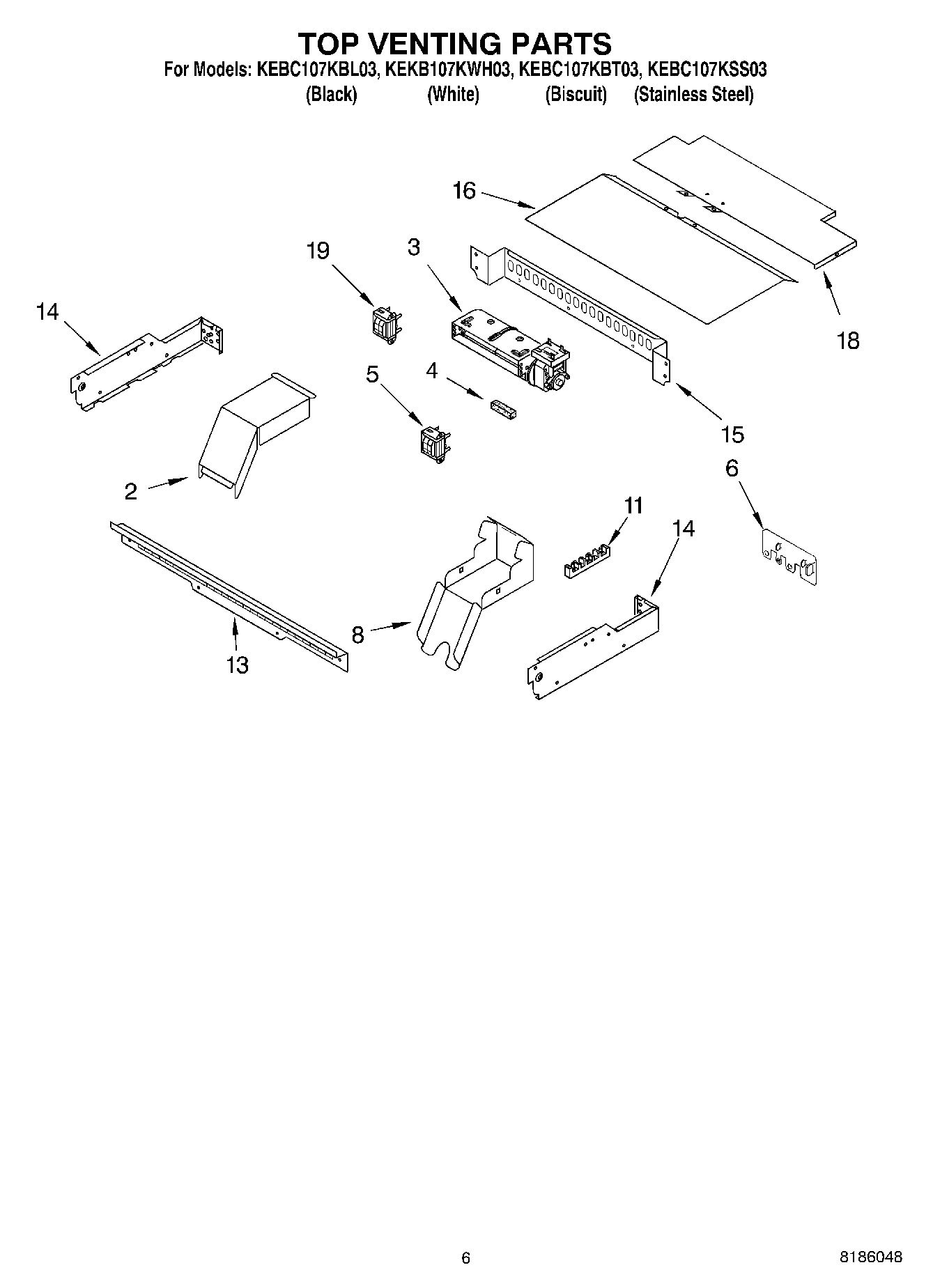 TOP VENTING PARTS

For Models: KEBC107KBL03, KEKB107KWH03, KEBC107KBT03, KEBC107KSS03
(Black) (White) (Biscuit) (Stainless Steel)

16
19
3
14
18
5
4
15
2
6
11
14
8
13

6

8186048