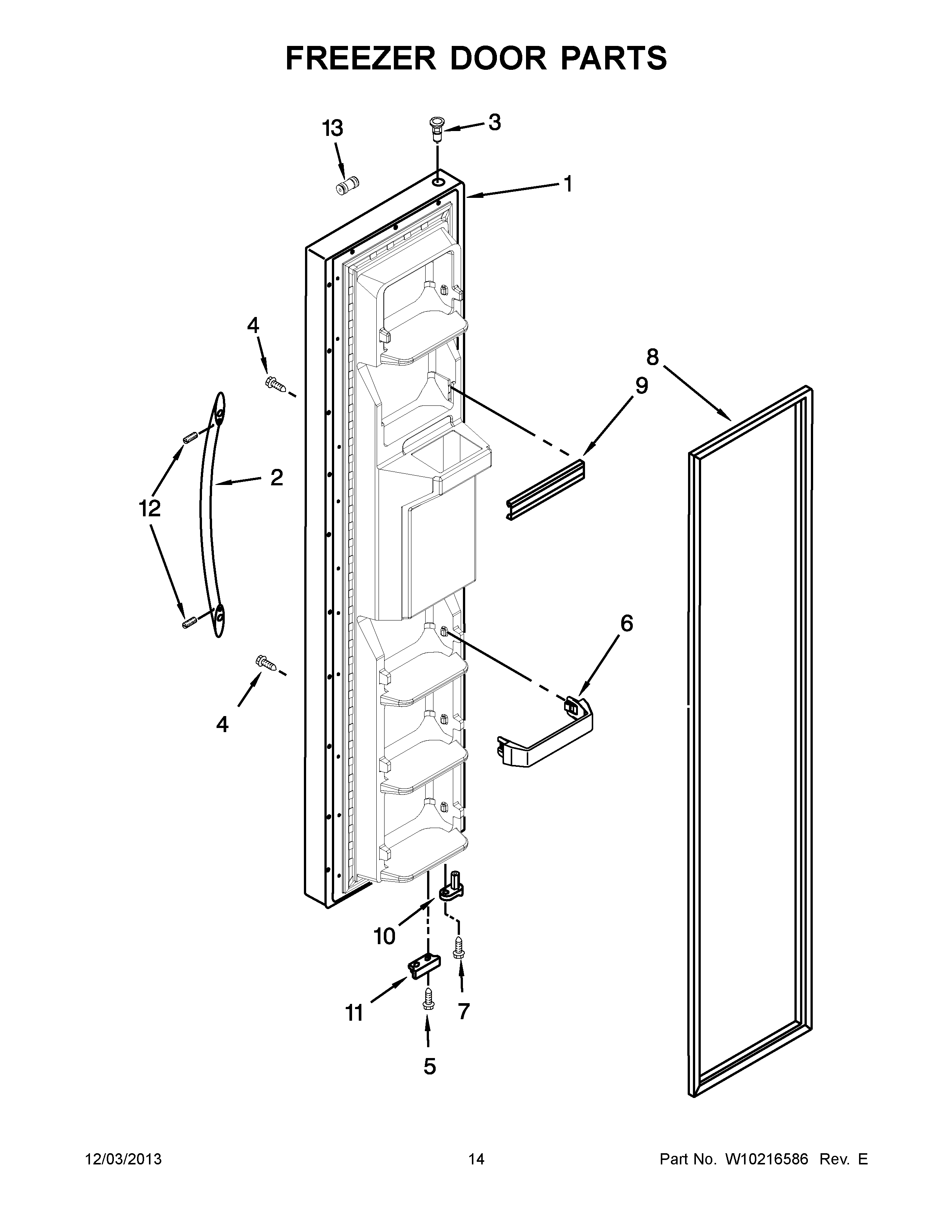 FREEZER DOOR PARTS

13
3
1
4
8
9
2
12
6
4
10
11
7
5

12/03/2013
14
Part No. W10216586 Rev. E