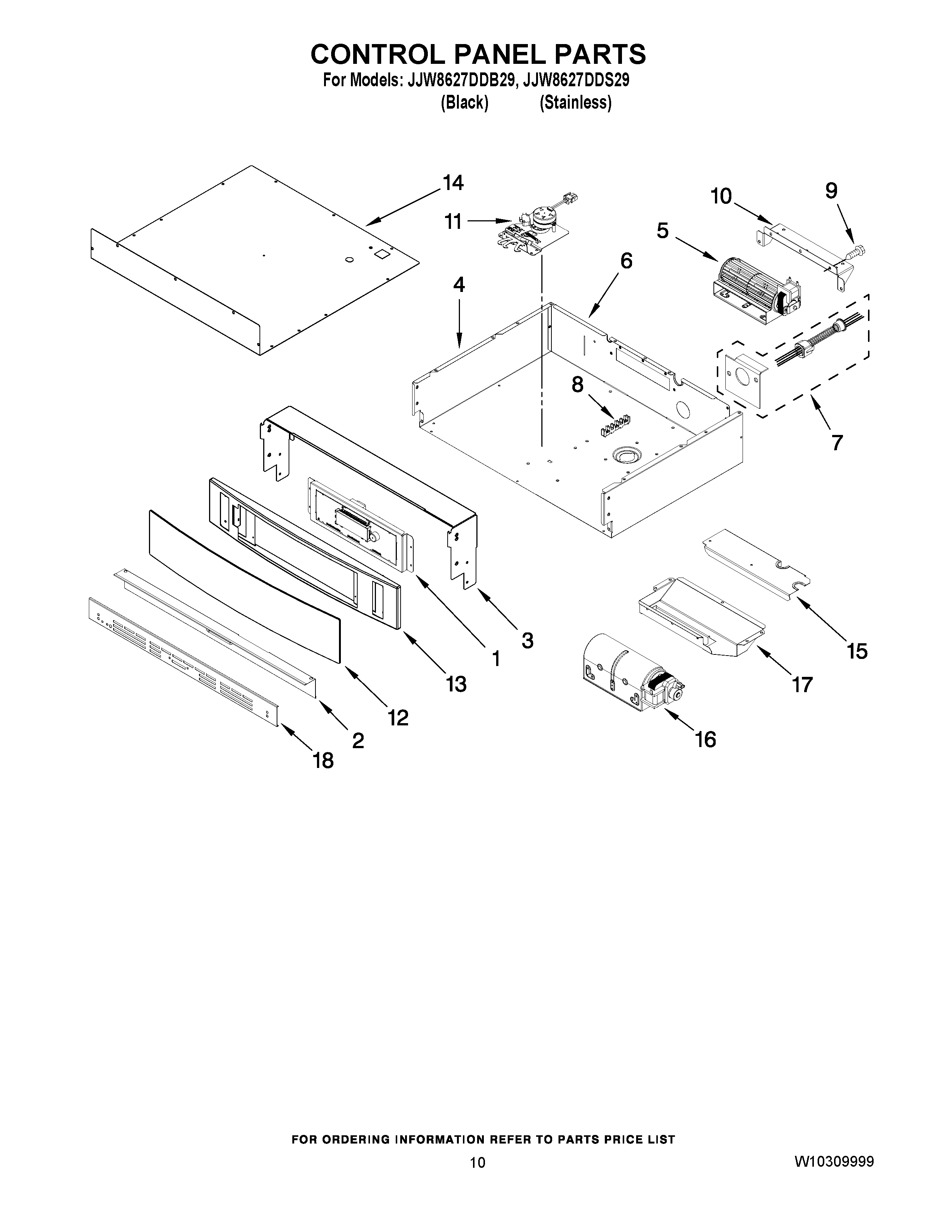 CONTROL PANEL PARTS
For Models: JJW8627DDB29, JJW8627DDS29
(Black) (Stainless)

14
11
10
9
5
6
4
8
7
3
1
13
12
2
18
15
17
16

FOR ORDERING INFORMATION REFER TO PARTS PRICE LIST
10
W10309999