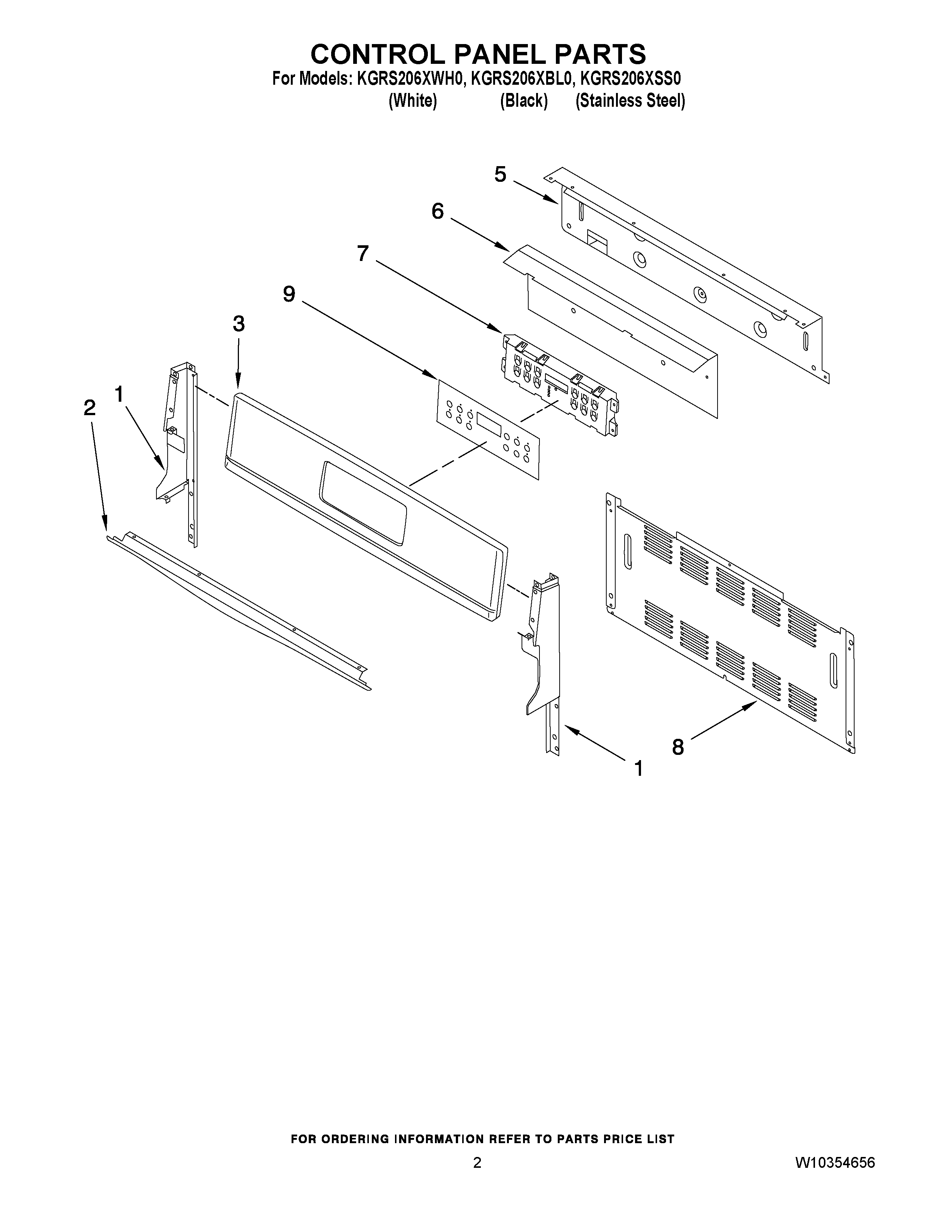 CONTROL PANEL PARTS
For Models: KGRS206XWH0, KGRS206XBL0, KGRS206XSS0
(White) (Black) (Stainless Steel)

5
6
7
9
3
1
2
1
8

FOR ORDERING INFORMATION REFER TO PARTS PRICE LIST

2

W10354656