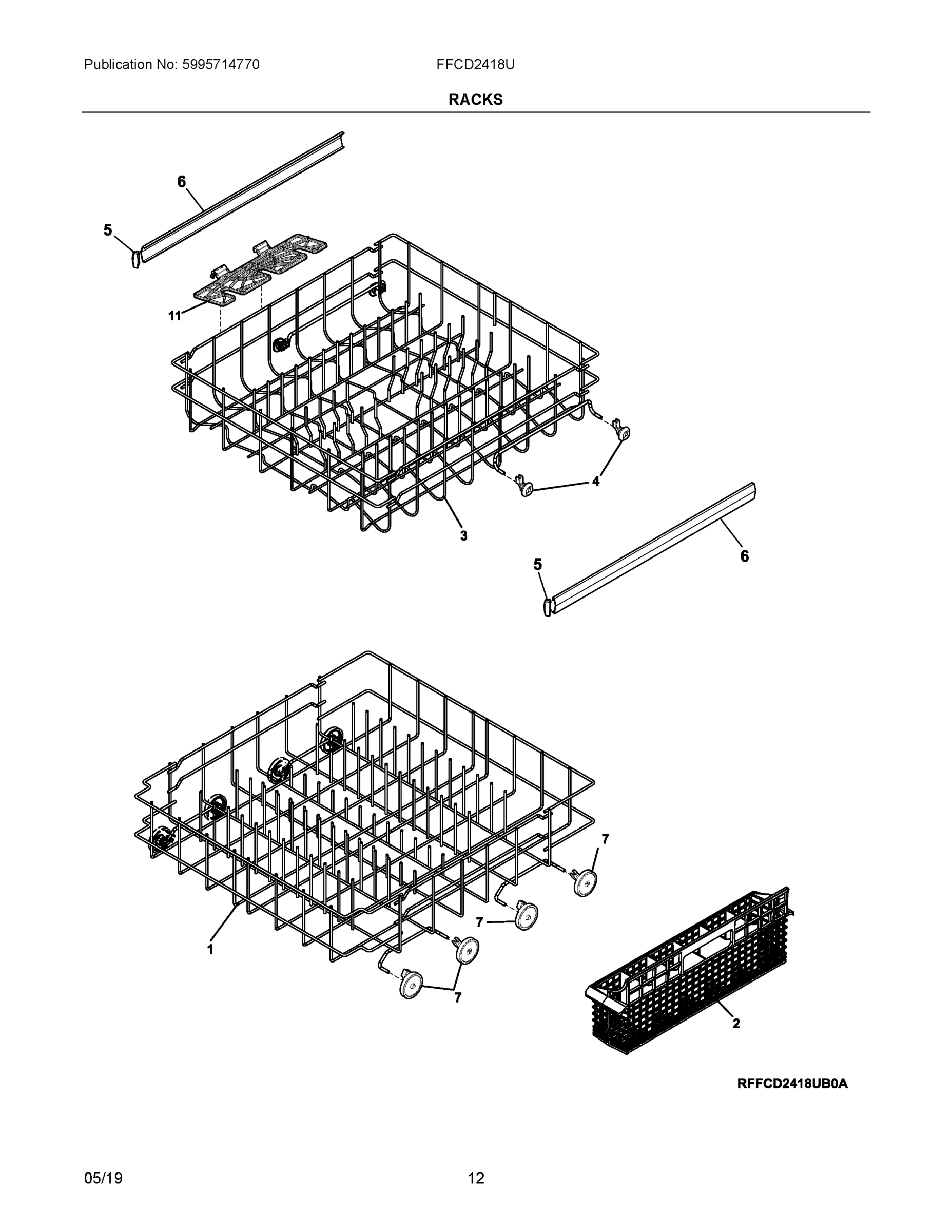 Publication No: 5995714770

FFCD2418U

RACKS

6

5

11

4

3

5

6

7

7

1

7

2

RFFCD2418UB0A

05/19

12