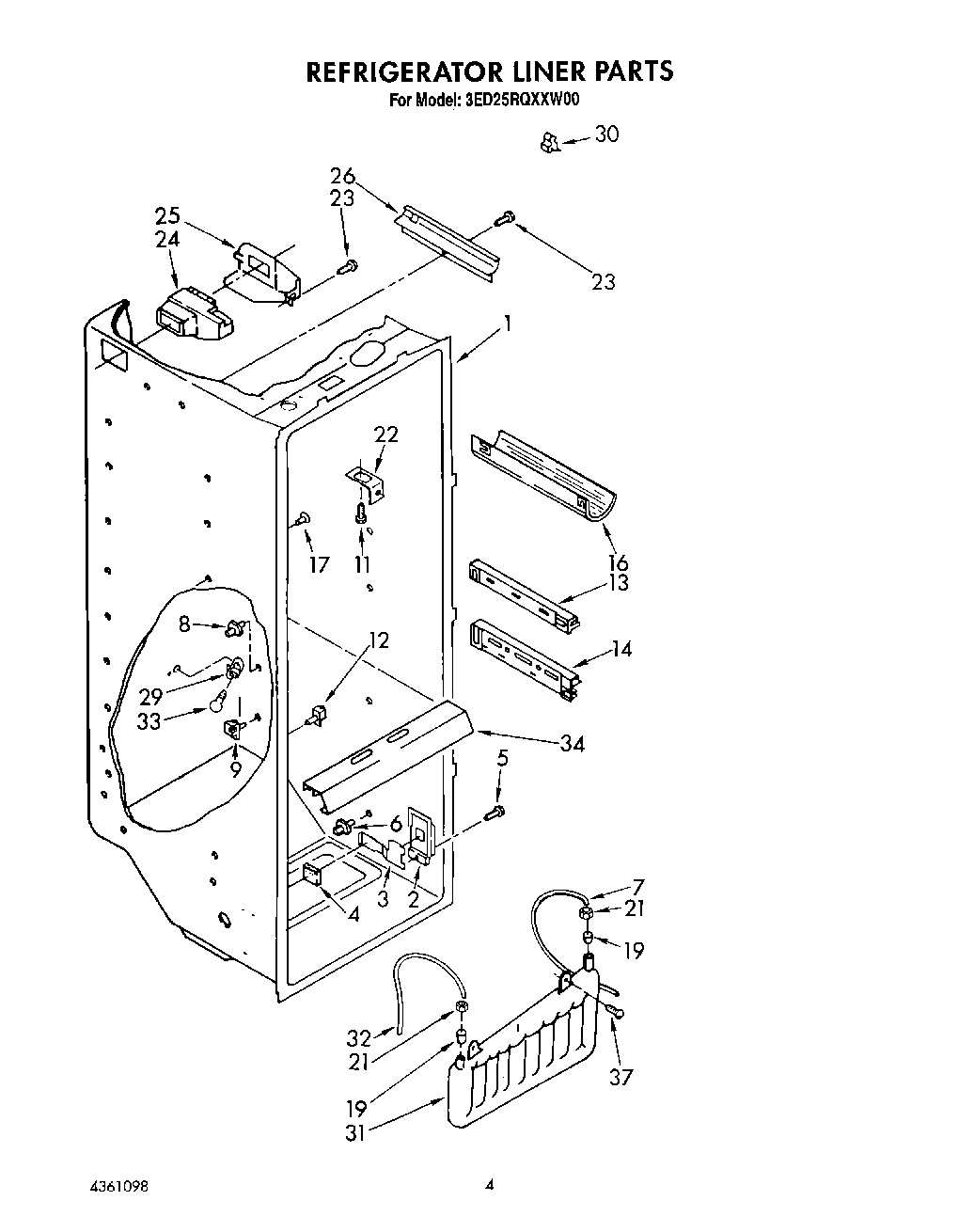 REFRIGERATOR LINER PARTS
For Model: 3ED25RQXXW00

30
26
23
25
24
23
1
22
17
11
16
13
14
8
12
29
33
9
34
5
6
3
2
4
7
21
19
32
21
19
31
37

4361098
4