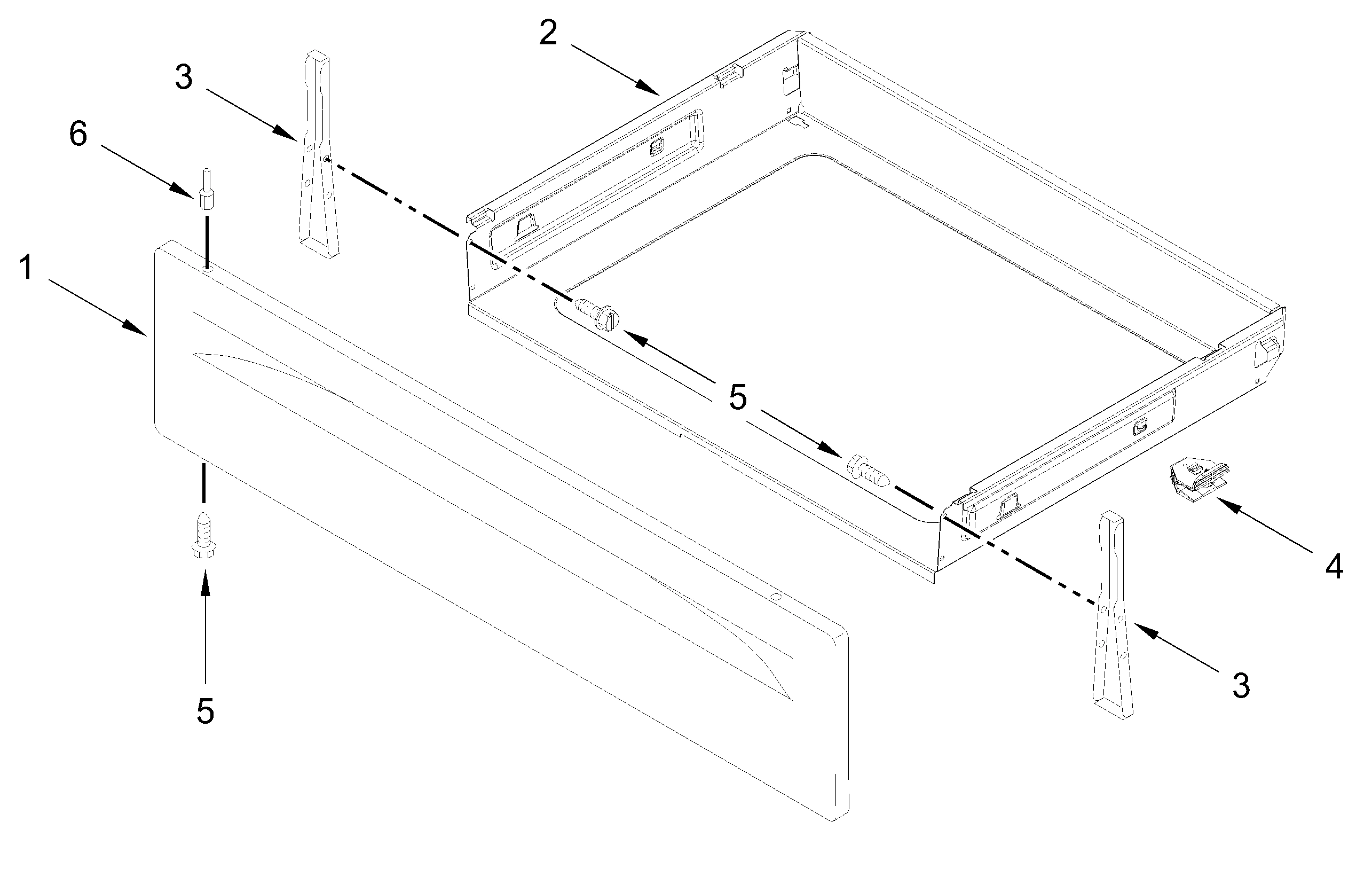 2
3
6
1
5
4
3
5