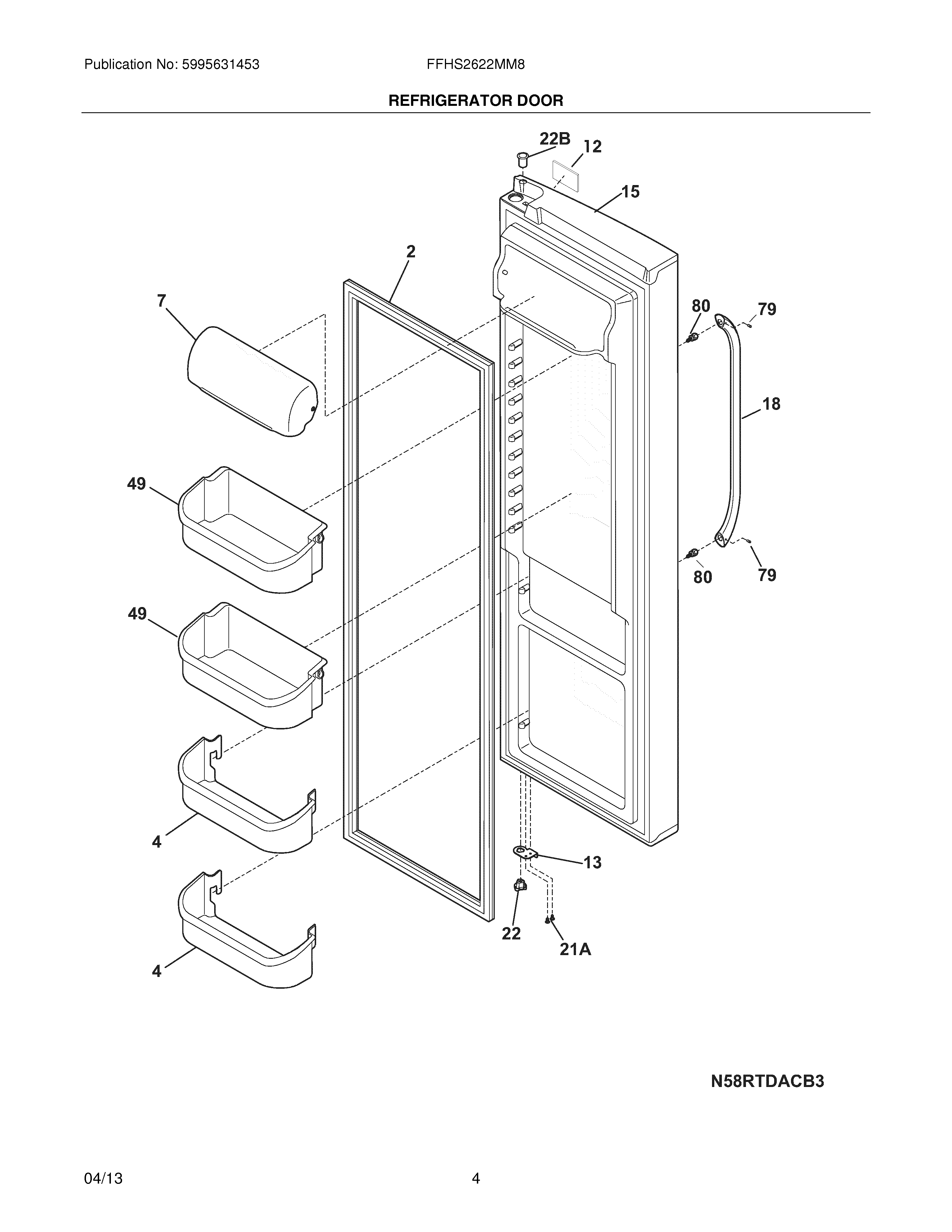 Publication No: 5995631453

FFHS2622MM8

REFRIGERATOR DOOR

22B
12
15
2
7
80
79
18
49
80
79
49
4
13
22
21A
4

N58RTDACB3

04/13

4