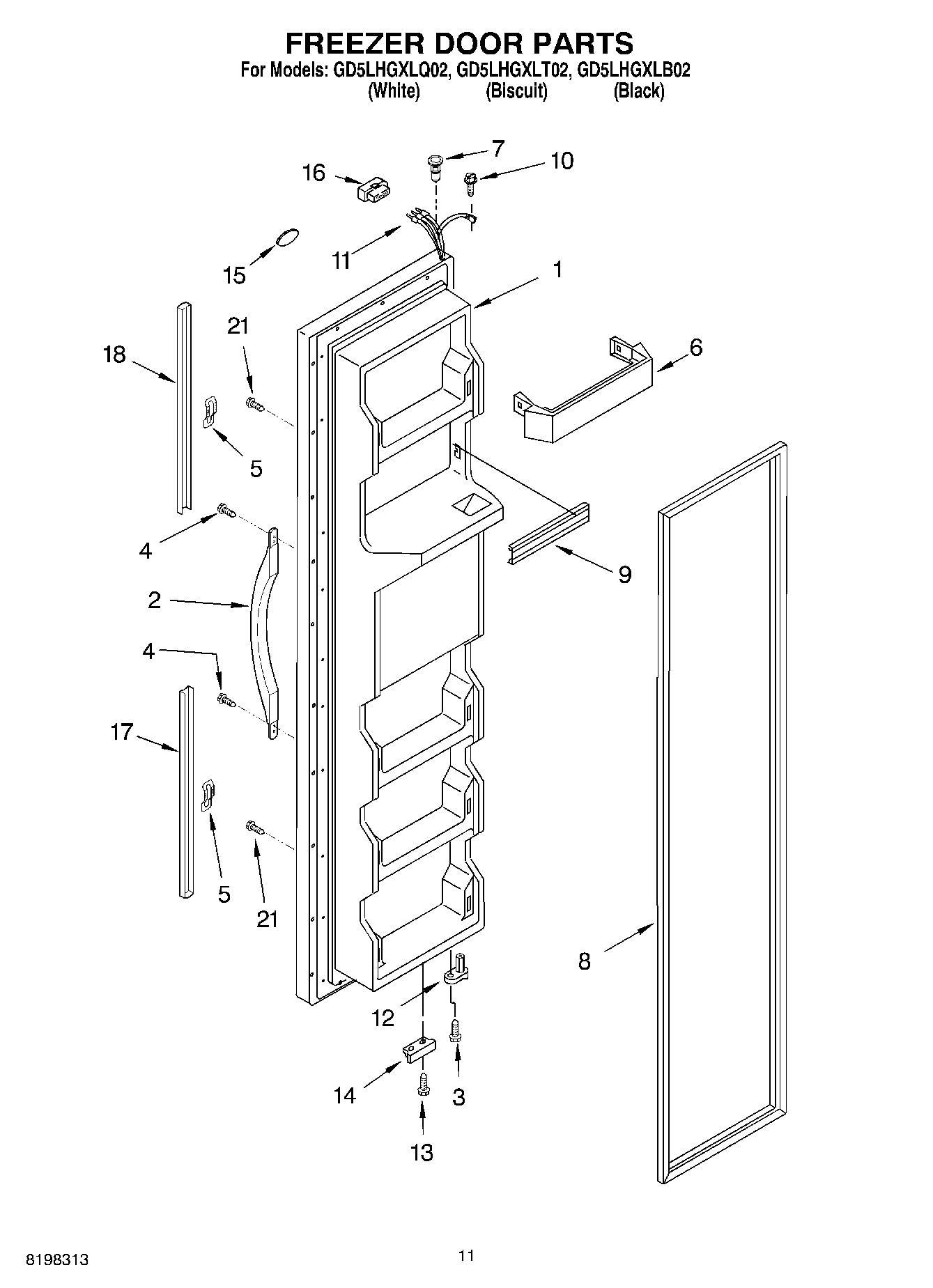 FREEZER DOOR PARTS
For Models: GD5LHGXLQ02, GD5LHGXLT02, GD5LHGXLB02
(White) (Biscuit) (Black)

7
10
16
11
15
1
21
18
6
5
4
9
2
4
17
5
21
8
12
14
3
13

8198313
11