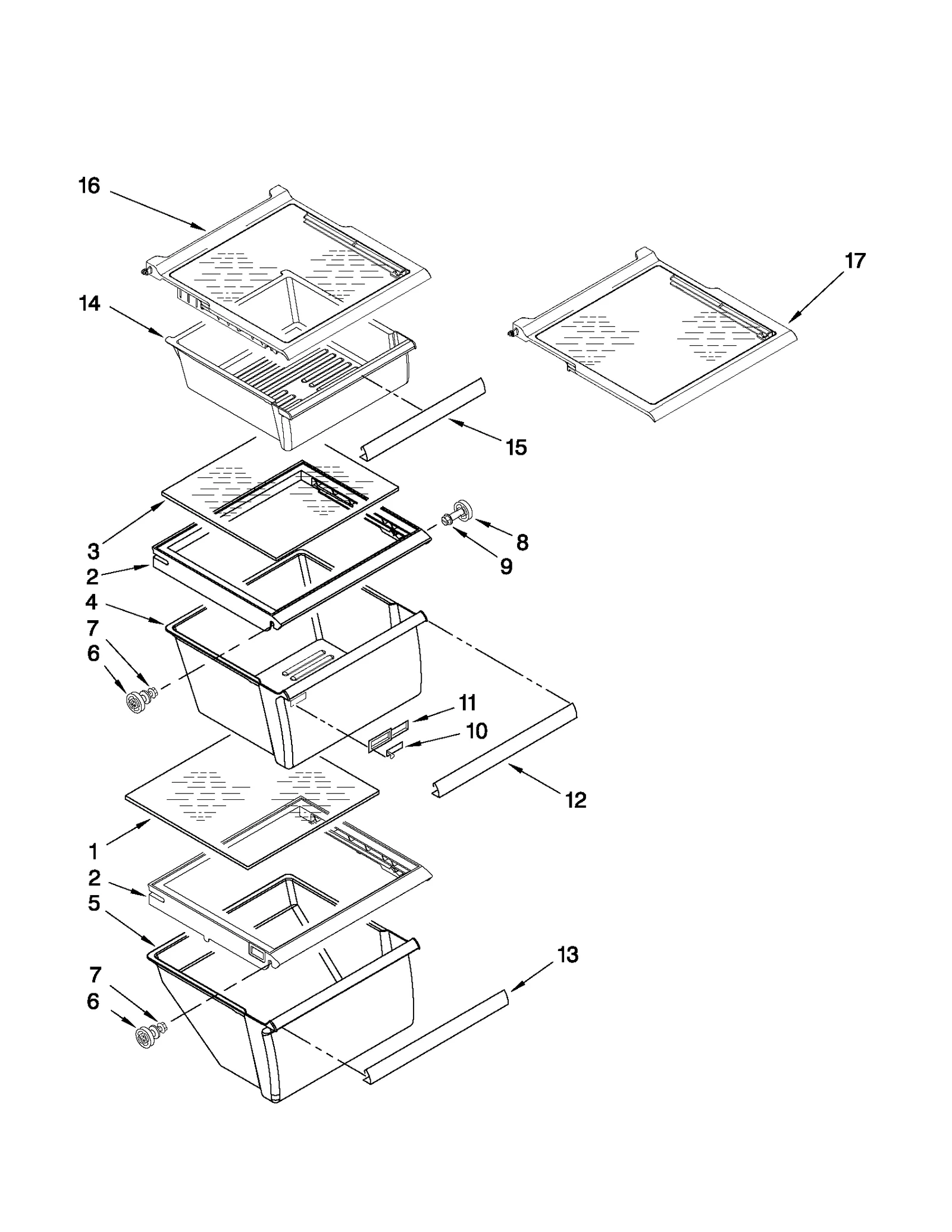 16
17
14
15
3
8
9
2
4
7
6
11
10
12
1
2
5
13
7
6