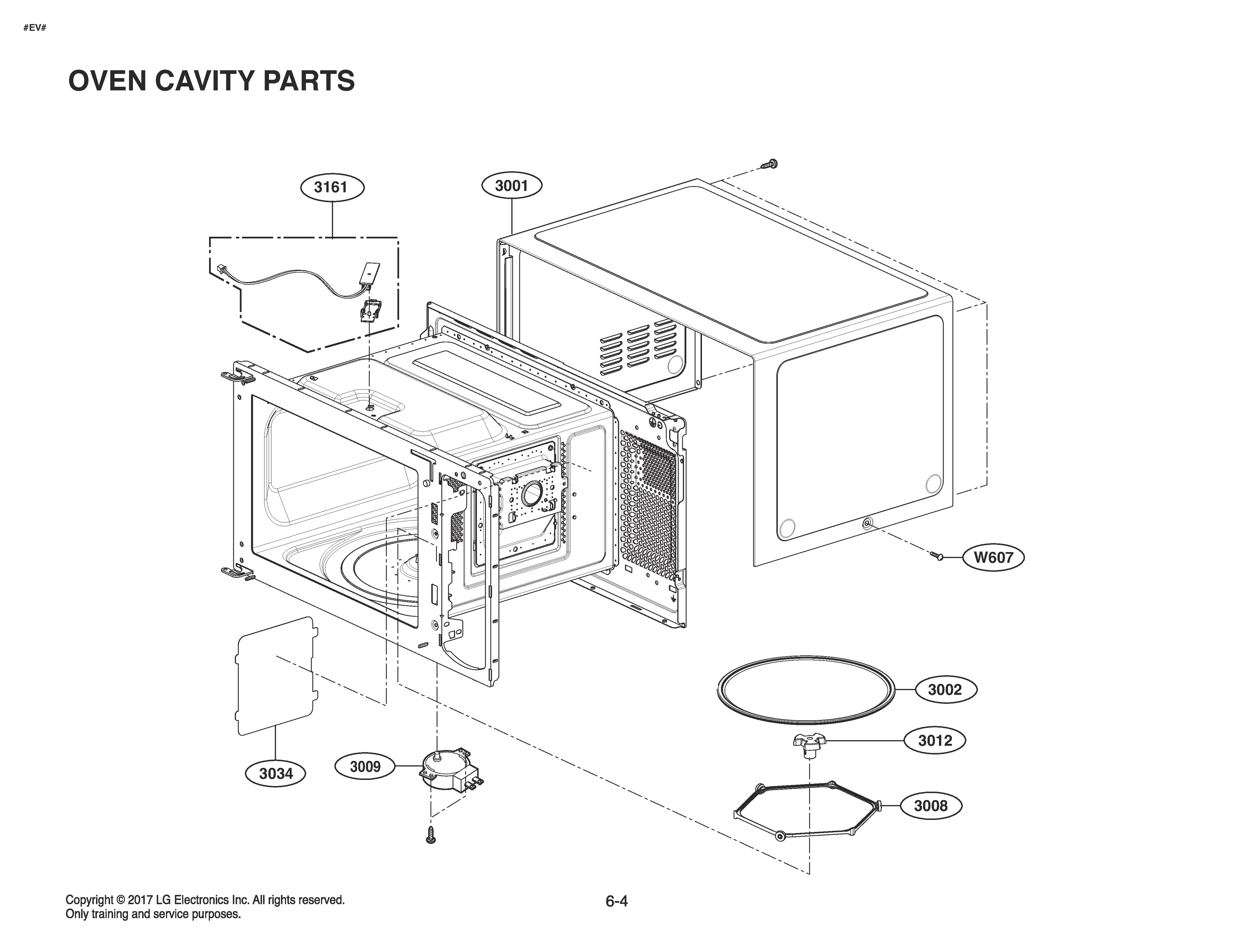 #EV#

OVEN CAVITY PARTS

3161

3001

W607

3002

3012

3008

3034

3009

Copyright © 2017 LG Electronics Inc. All rights reserved.
Only training and service purposes.

6-4