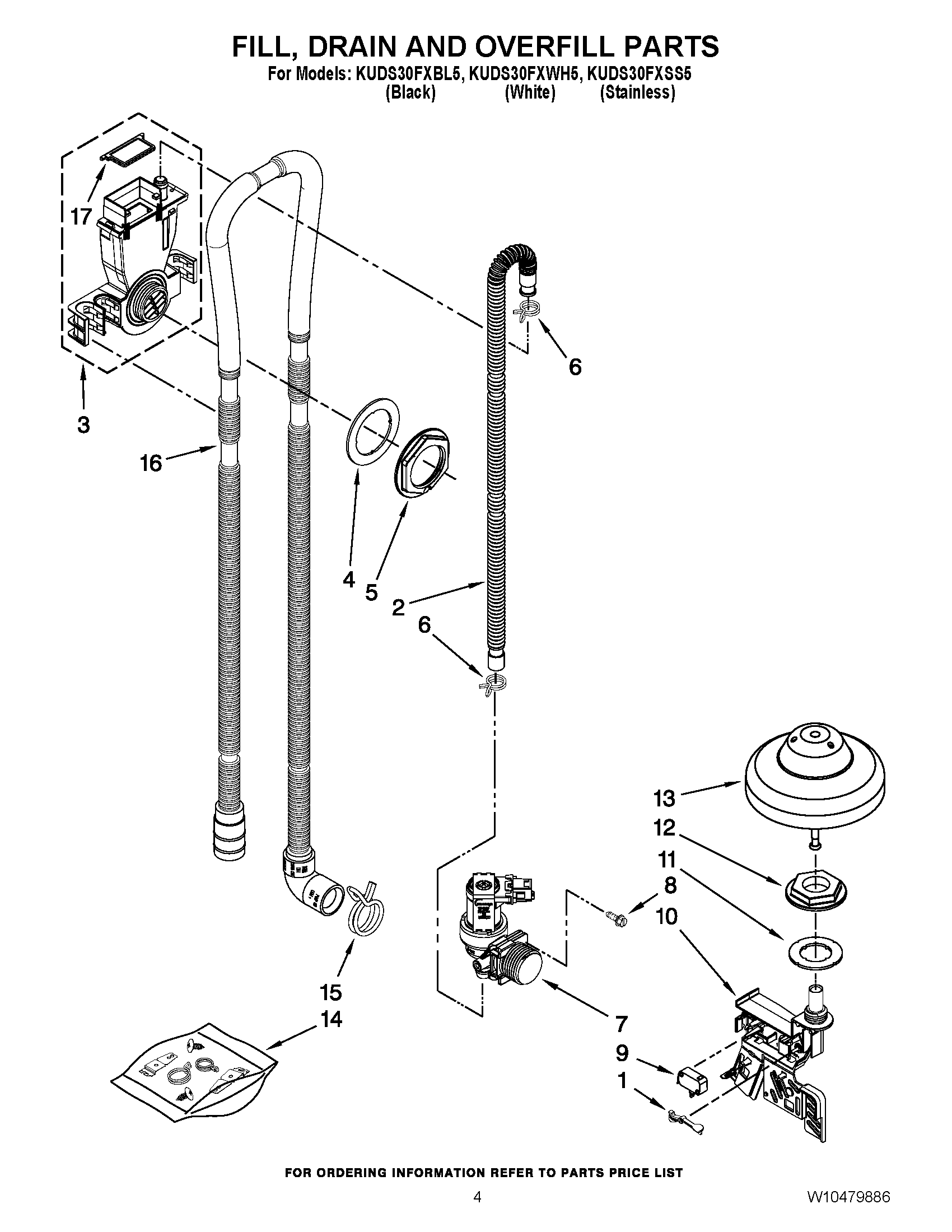 FILL, DRAIN AND OVERFILL PARTS
For Models: KUDS30FXBL5, KUDS30FXWH5, KUDS30FXSS5
(Black) (White) (Stainless)

17
3
16
6
4
5
2
6
13
12
11
8
10
15
14
7
9
1

FOR ORDERING INFORMATION REFER TO PARTS PRICE LIST

4

W10479886