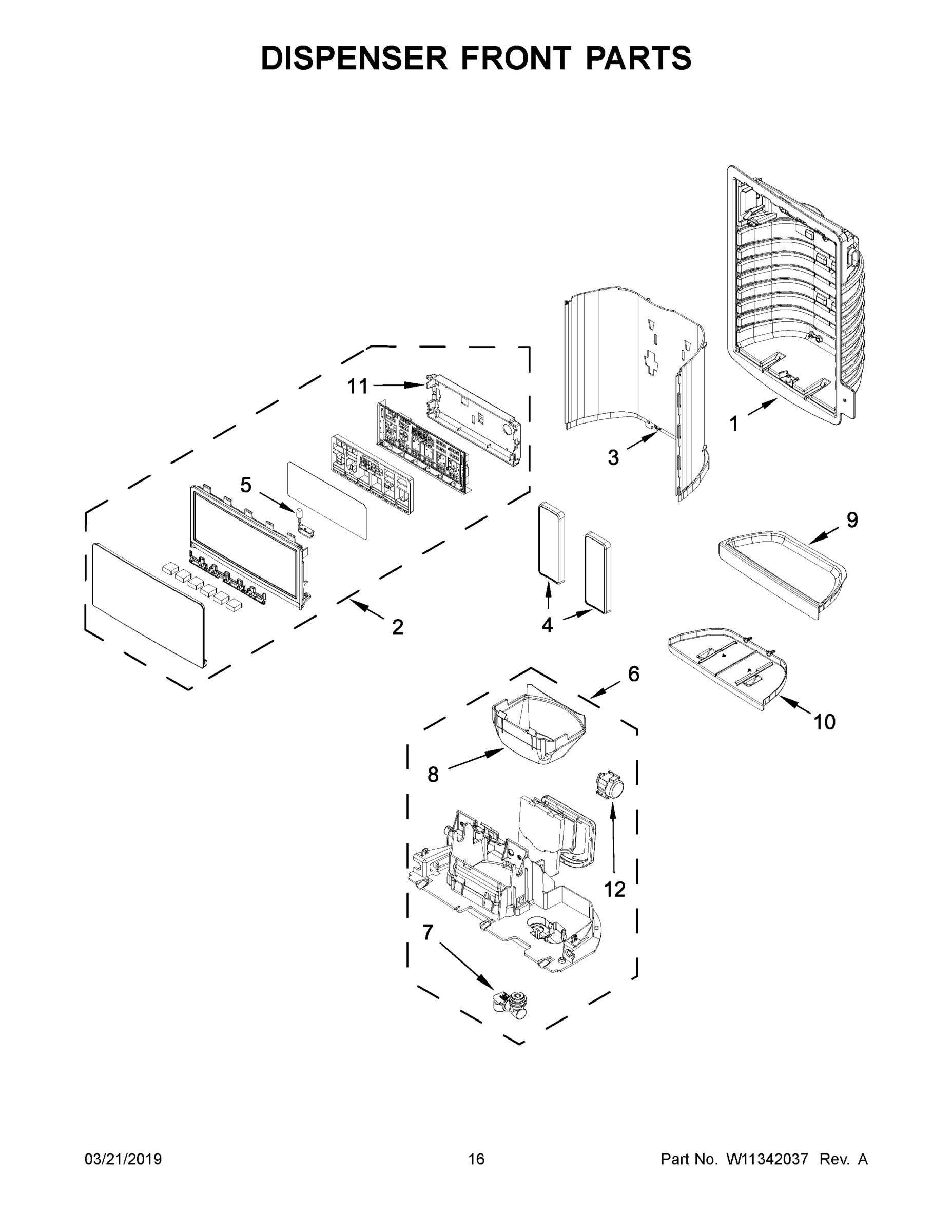 DISPENSER FRONT PARTS

11

1

3

5

9

2

4

6

10

8

12

7

03/21/2019

16

Part No. W11342037 Rev. A