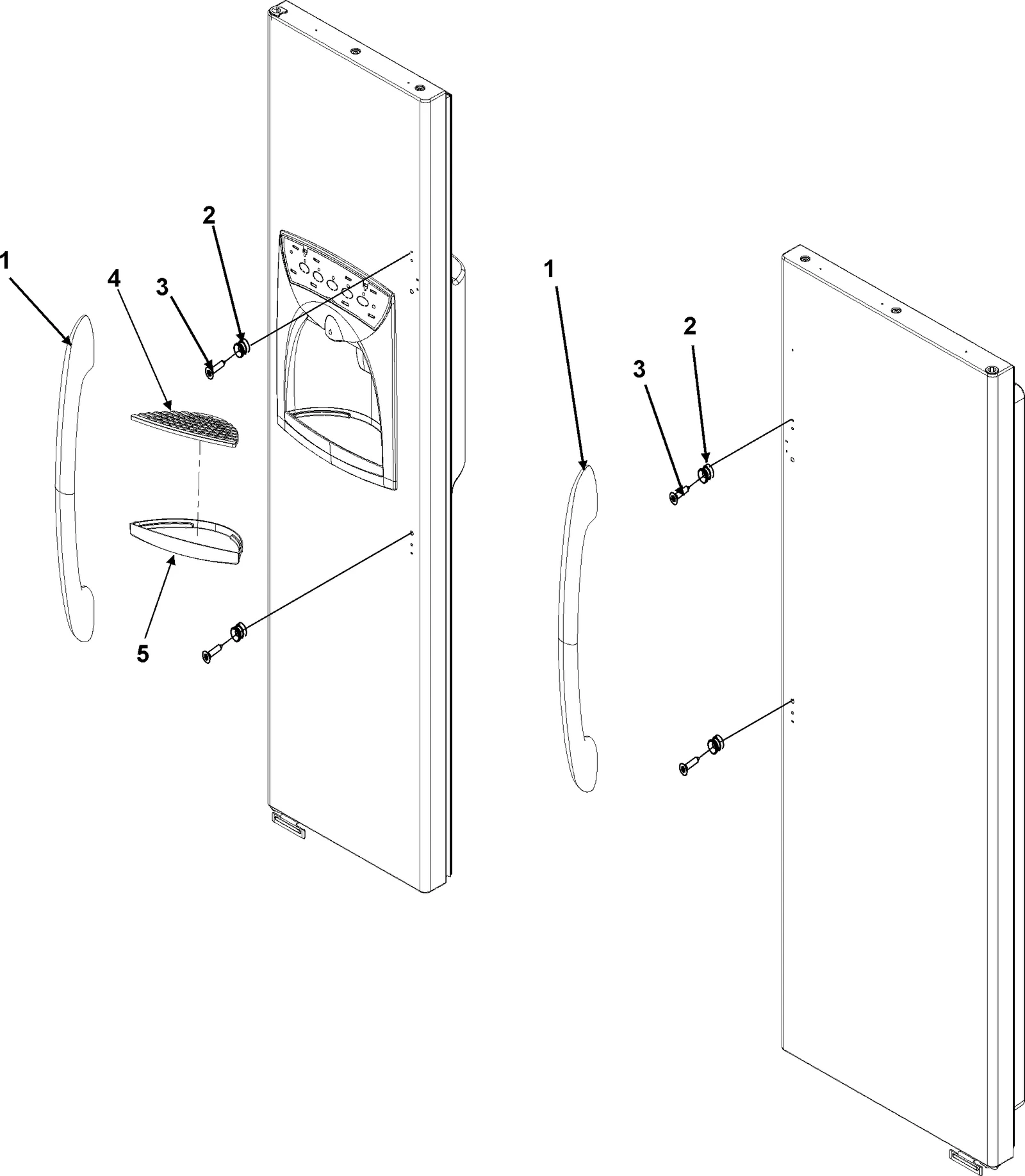 2
1
4
3
5
1
2
3