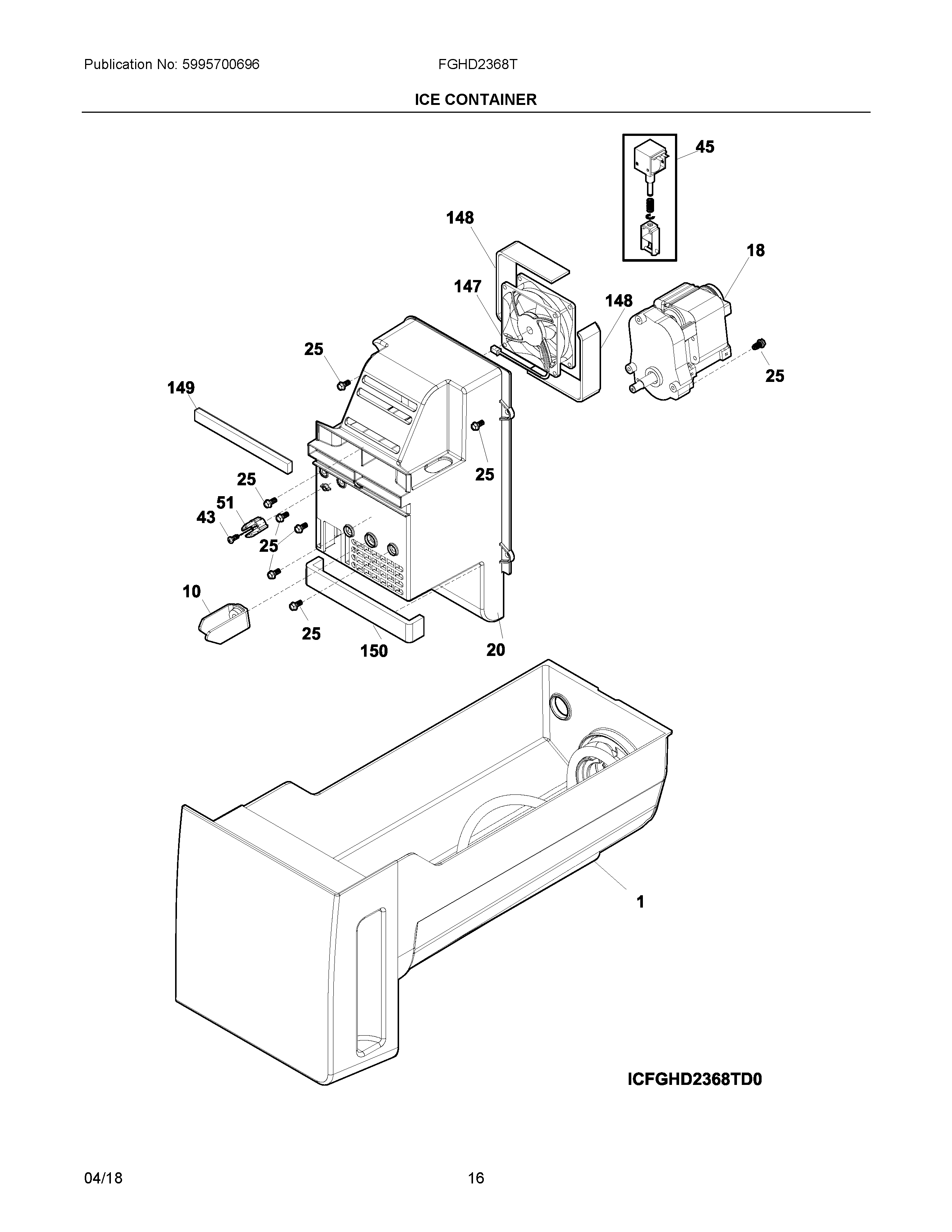 Publication No: 5995700696

FGHD2368T

ICE CONTAINER

45

148

18

147

148

25

25

149

25

25

51

43

25

10

25

150

20

1

ICFGHD2368TD0

04/18

16