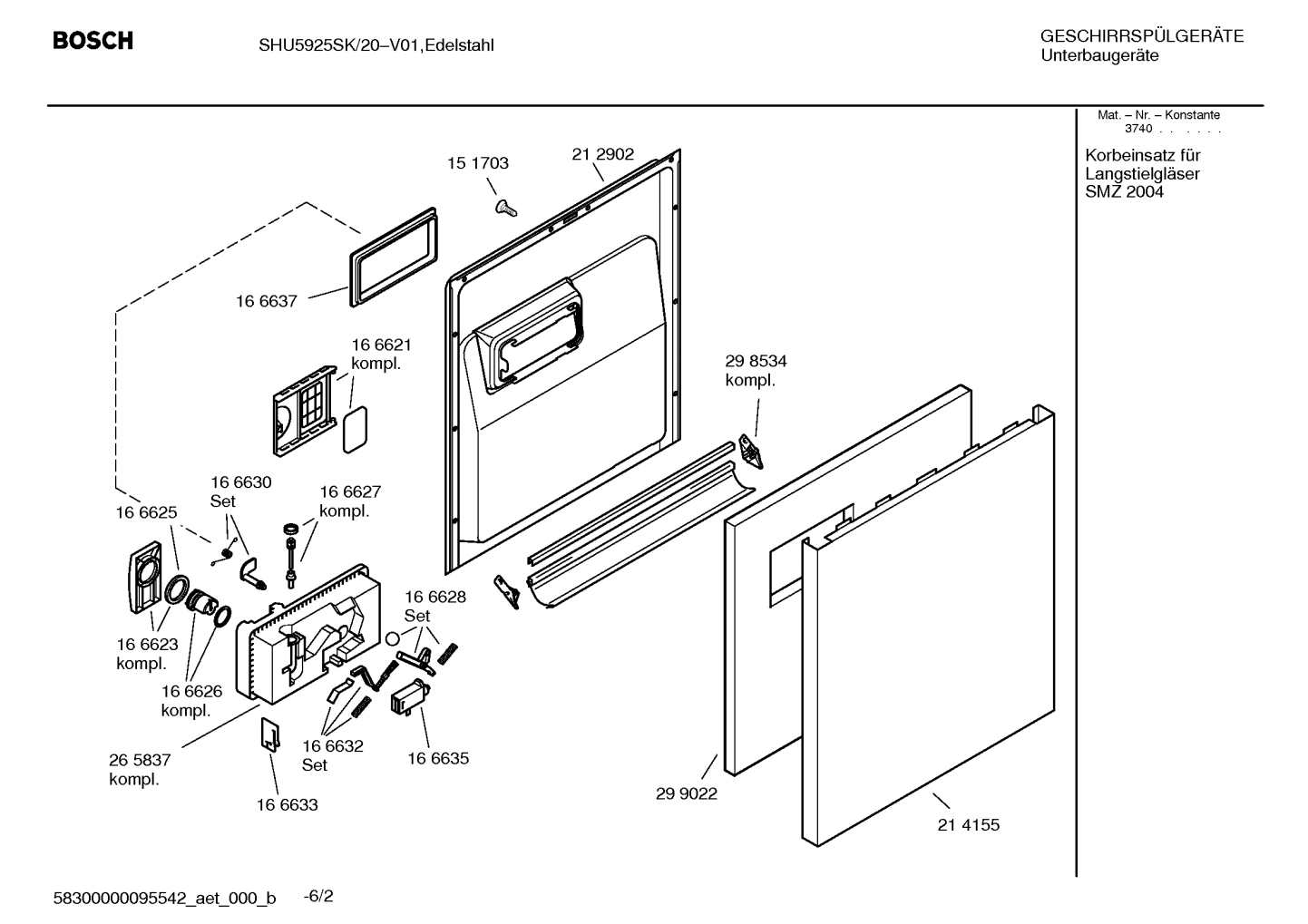 BOSCH

SHU5925SK/20–V01,Edelstahl

GESCHIRRSPÜLGERÄTE
Unterbaugeräte

Mat. – Nr. – Konstante
3740 . . . . . .

Korbeinsatz für
Langstielgläser
SMZ 2004

15 1703

21 2902

16 6637

16 6621
kompl.

29 8534
kompl.

16 6630
Set

16 6627
kompl.

16 6625

16 6628
Set

16 6623
kompl.

16 6626
kompl.

26 5837
kompl.

16 6632
Set

16 6635

16 6633

29 9022

21 4155

58300000095542_aet_000_b -6/2