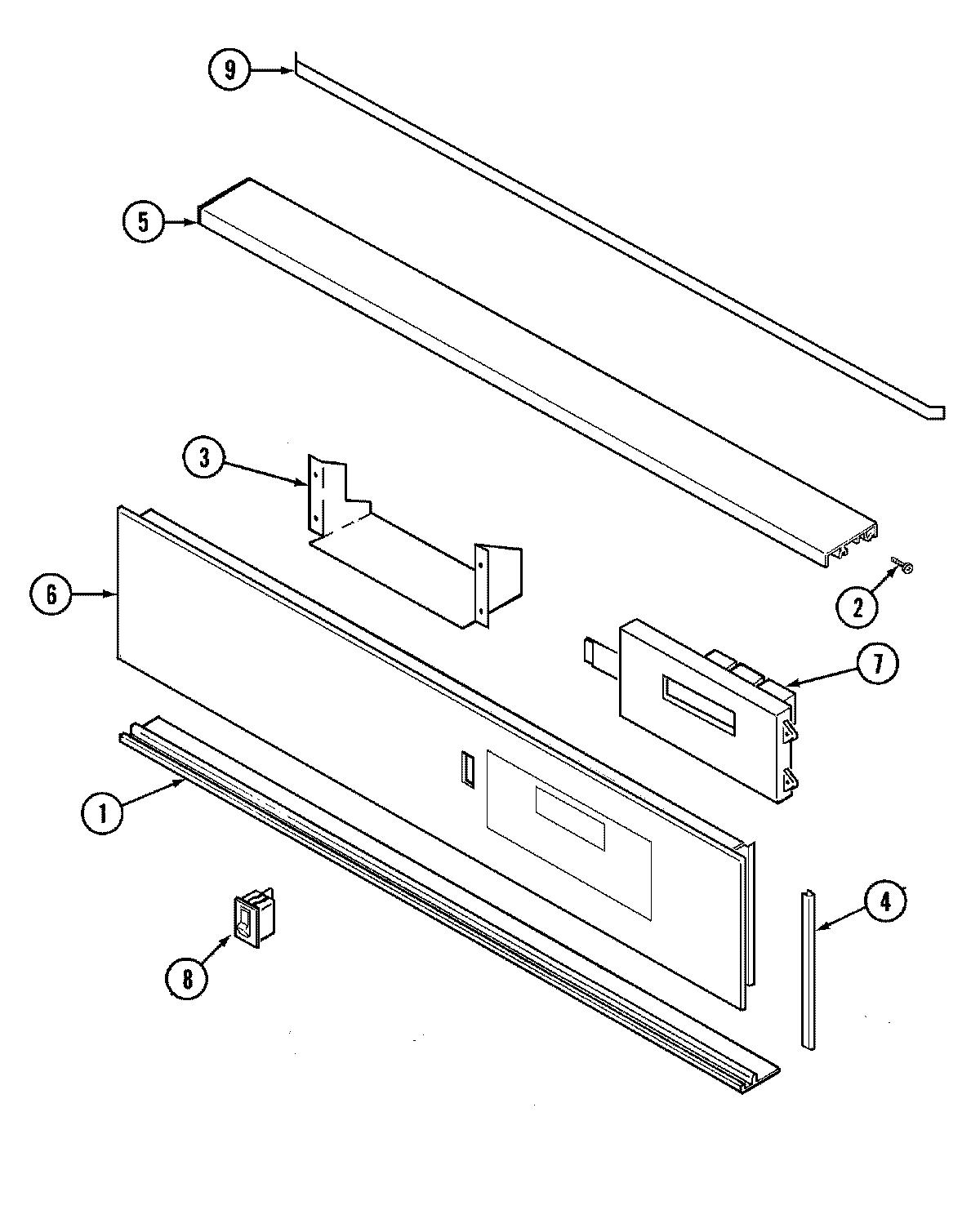 9
5
3
6
2
7
1
4
8