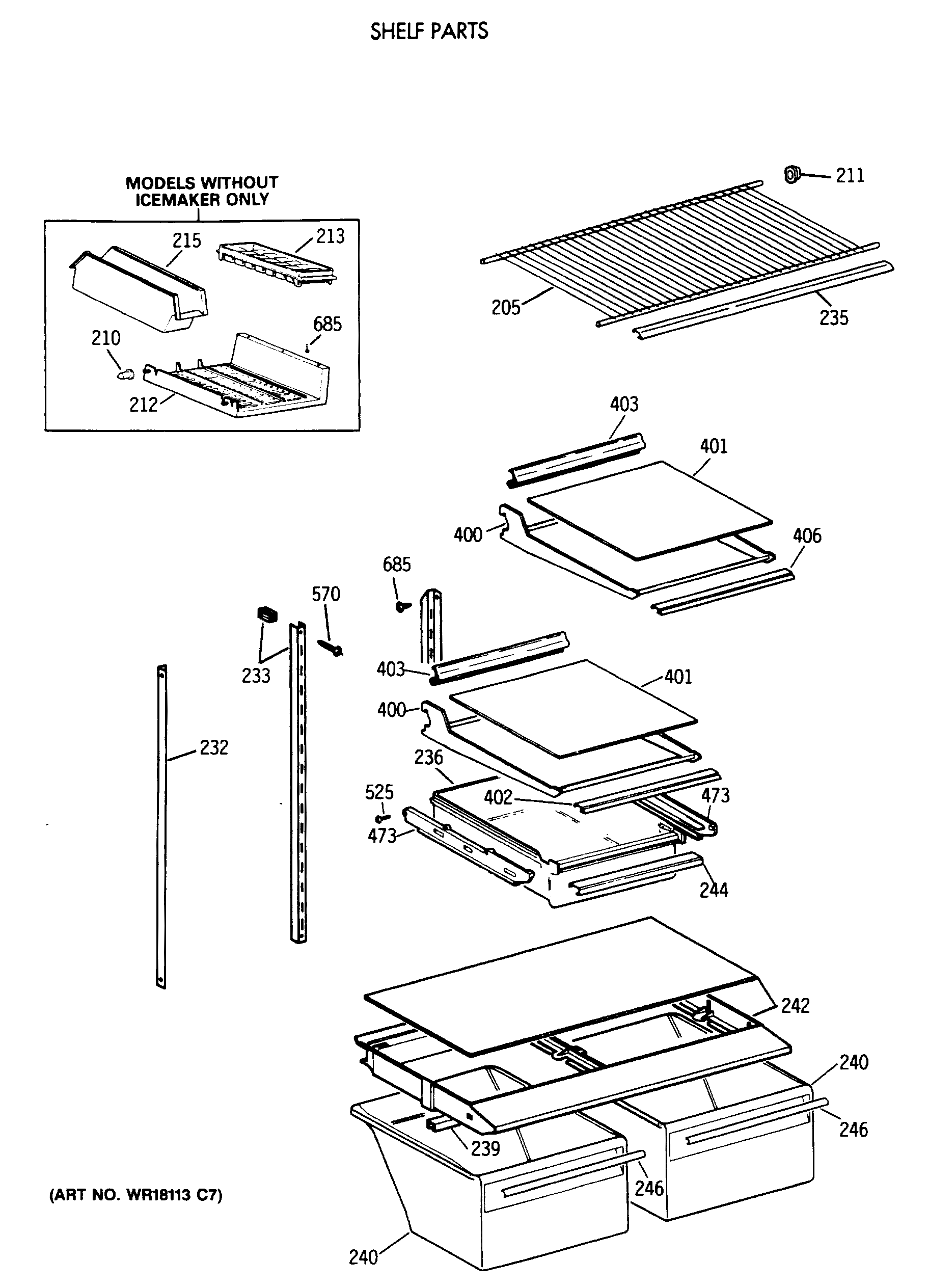 SHELF PARTS

MODELS WITHOUT ICEMAKER ONLY

215
213
685
210
212

211
205
235

403
401
400
406

685
570
233
403
401
400
232
236
525
402
473
473
244

242
240
246
239
246
240

(ART NO. WR18113 C7)