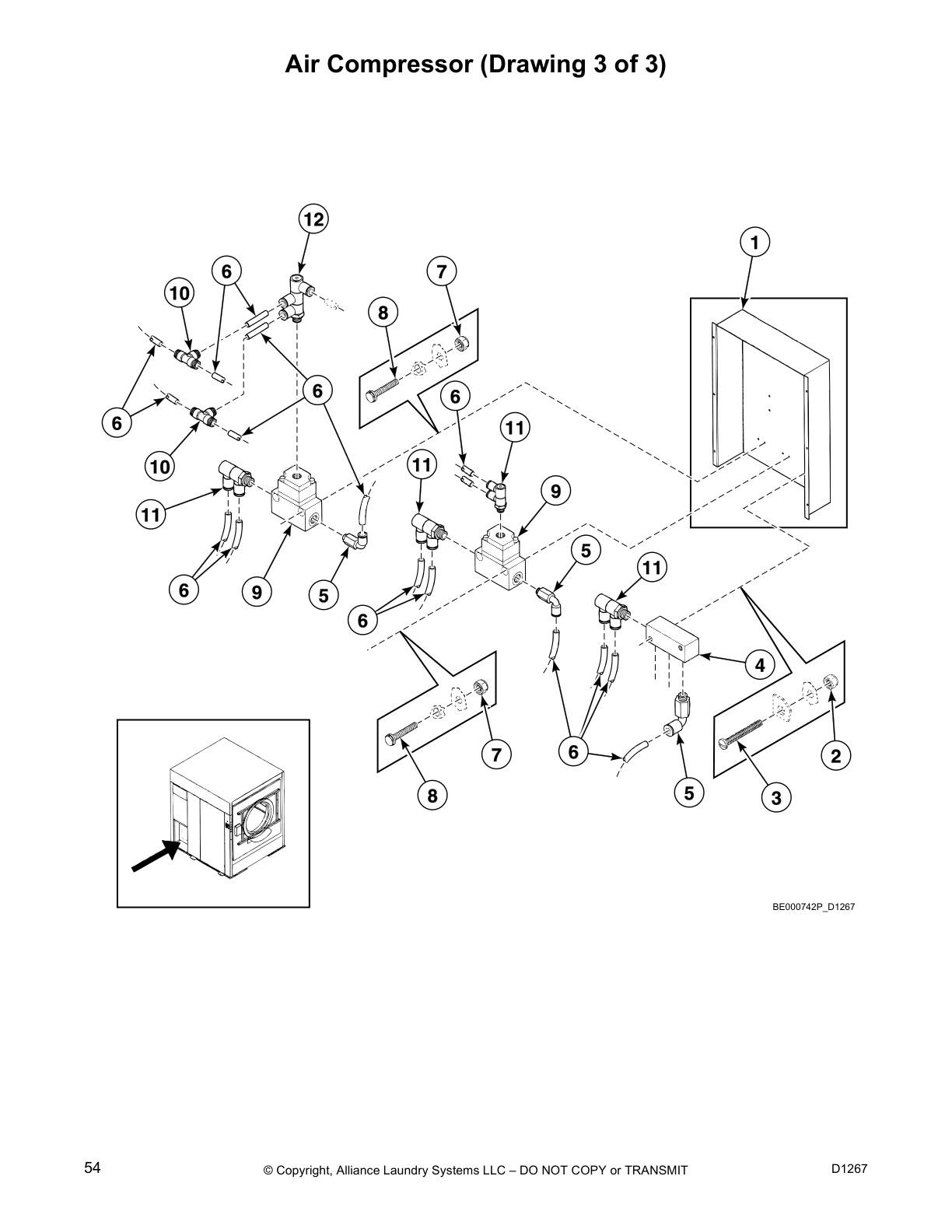 Air Compressor (Drawing 3 of 3)

12
1
6
7
10
8
6
6
6
11
10
11
9
11
5
11
6
9
5
6
4
7
6
2
8
5
3

BE000742P_D1267

54 © Copyright, Alliance Laundry Systems LLC – DO NOT COPY or TRANSMIT D1267