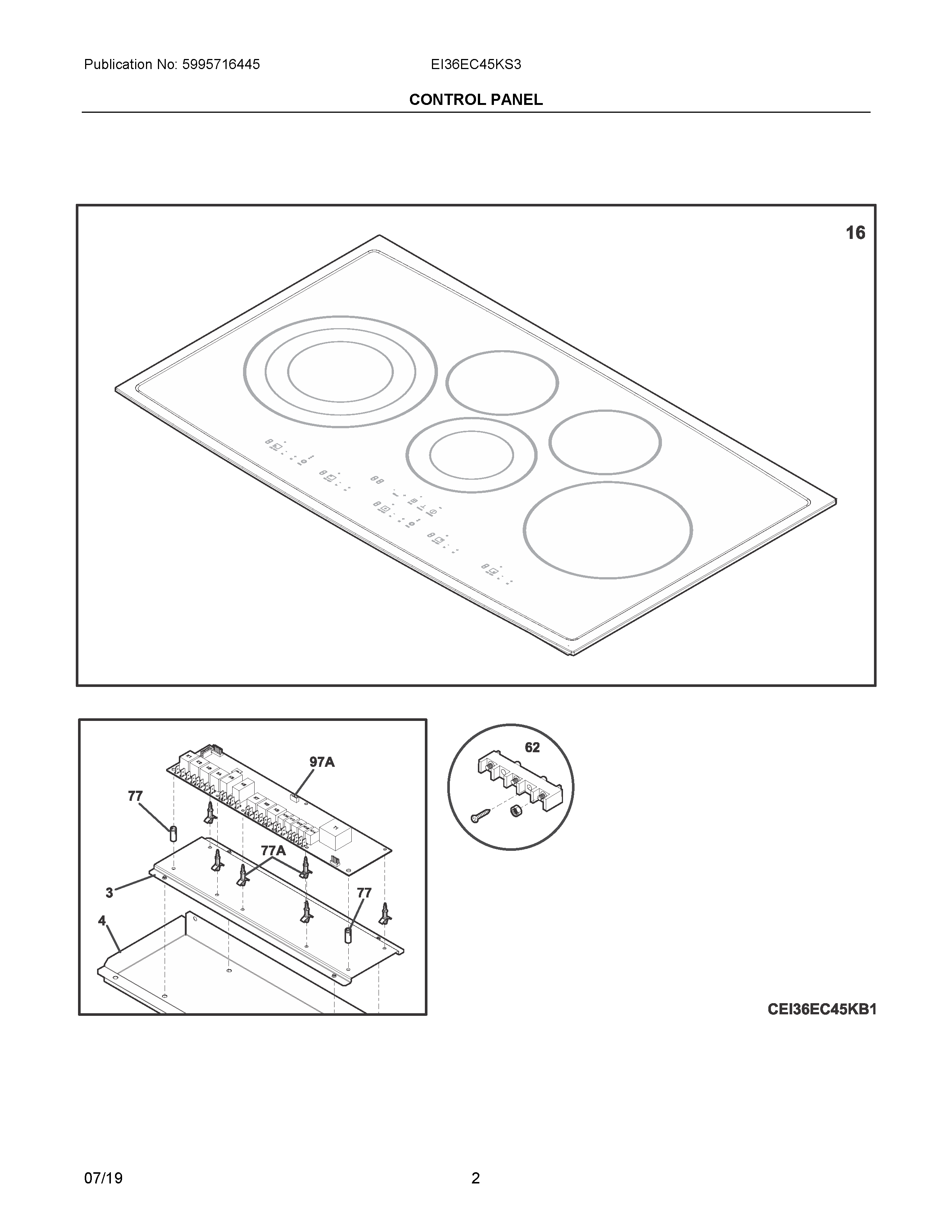 Publication No: 5995716445

EI36EC45KS3

CONTROL PANEL

16

97A

77

77A

3

77

4

62

CEI36EC45KB1

07/19

2