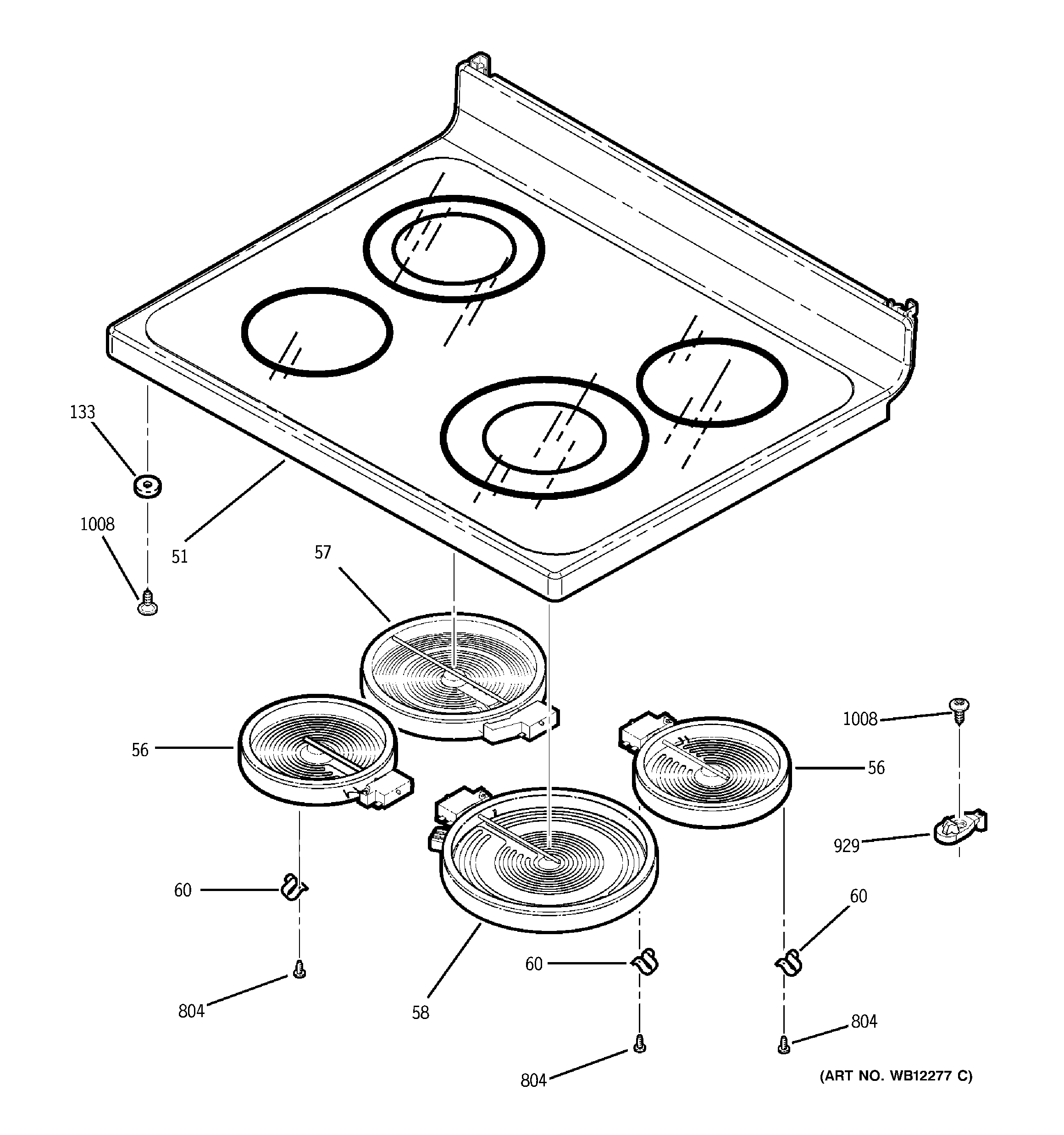 133

1008

51

57

56

1008

56

929

60

60

60

804

58

804

804

(ART NO. WB12277 C)