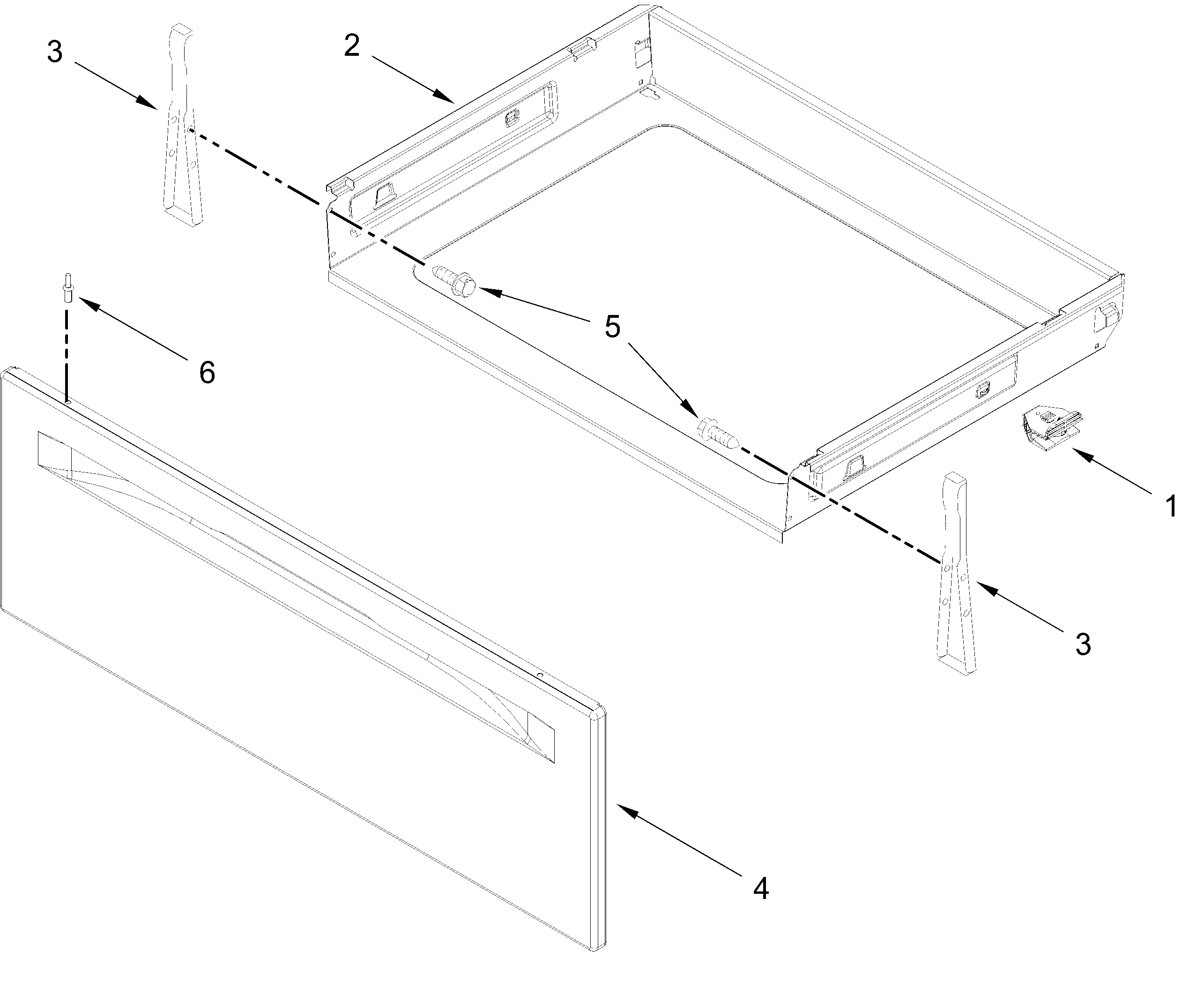 3
2
5
6
1
3
4