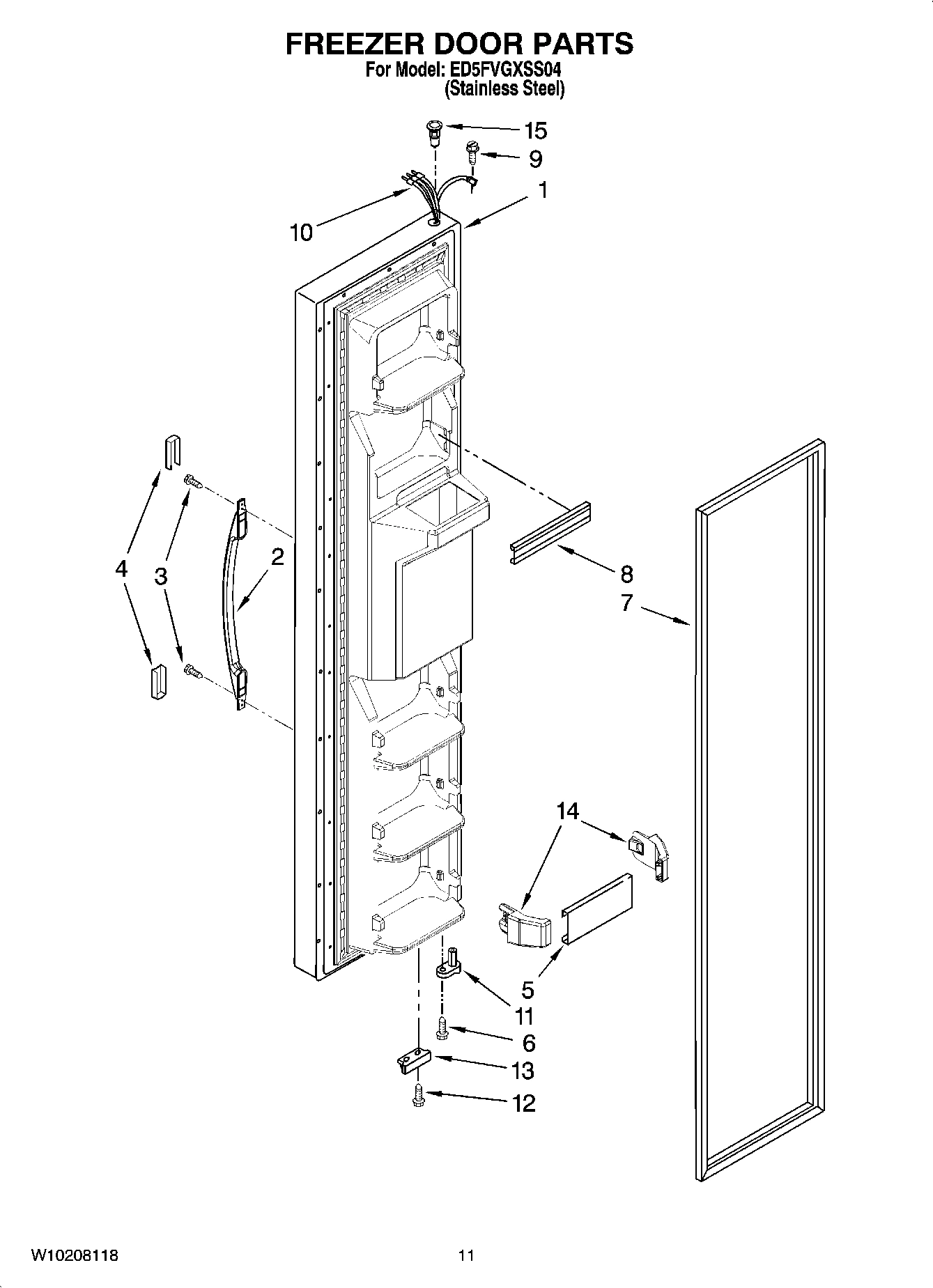 FREEZER DOOR PARTS
For Model: ED5FVGXSS04
(Stainless Steel)

15
9
1
10
4
3
2
8
7
14
5
11
6
13
12

W10208118

11