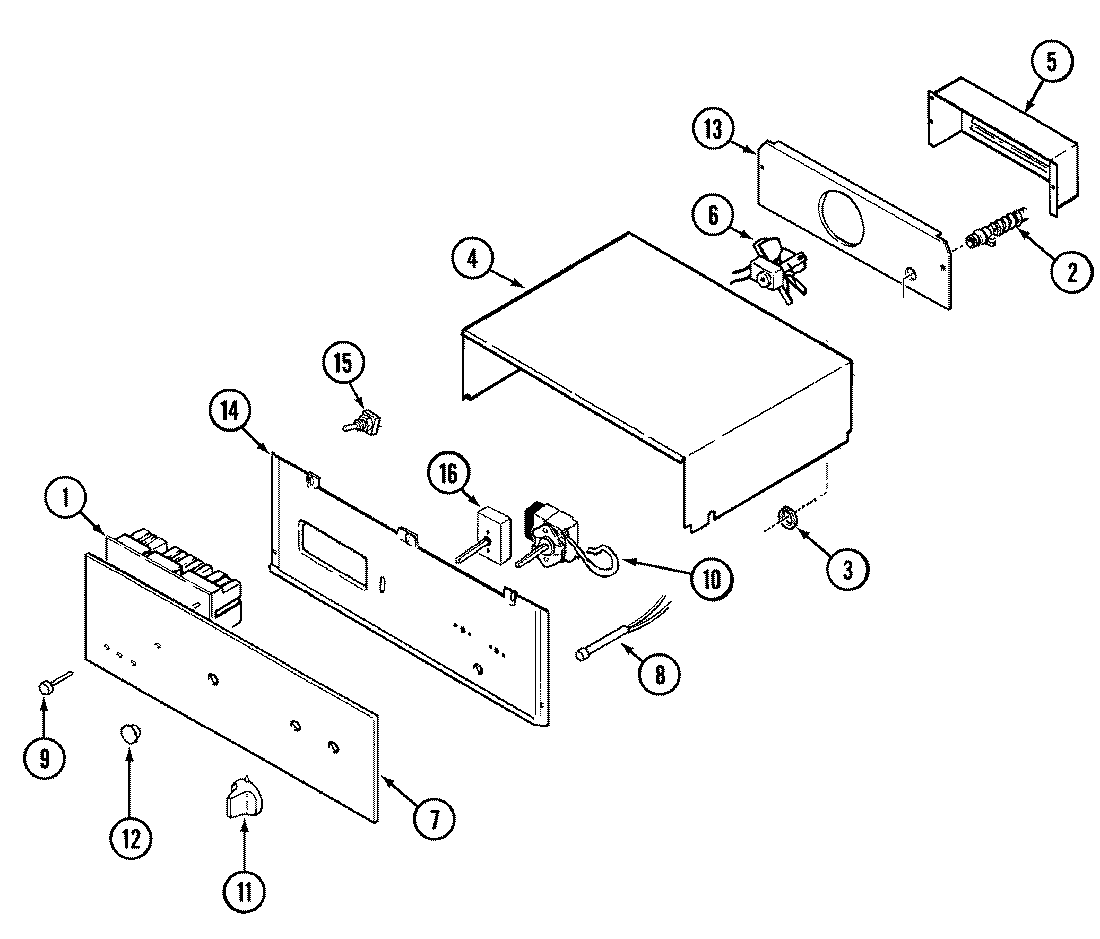 5
13
6
2
4
15
14
16
1
10
3
8
9
12
7
11