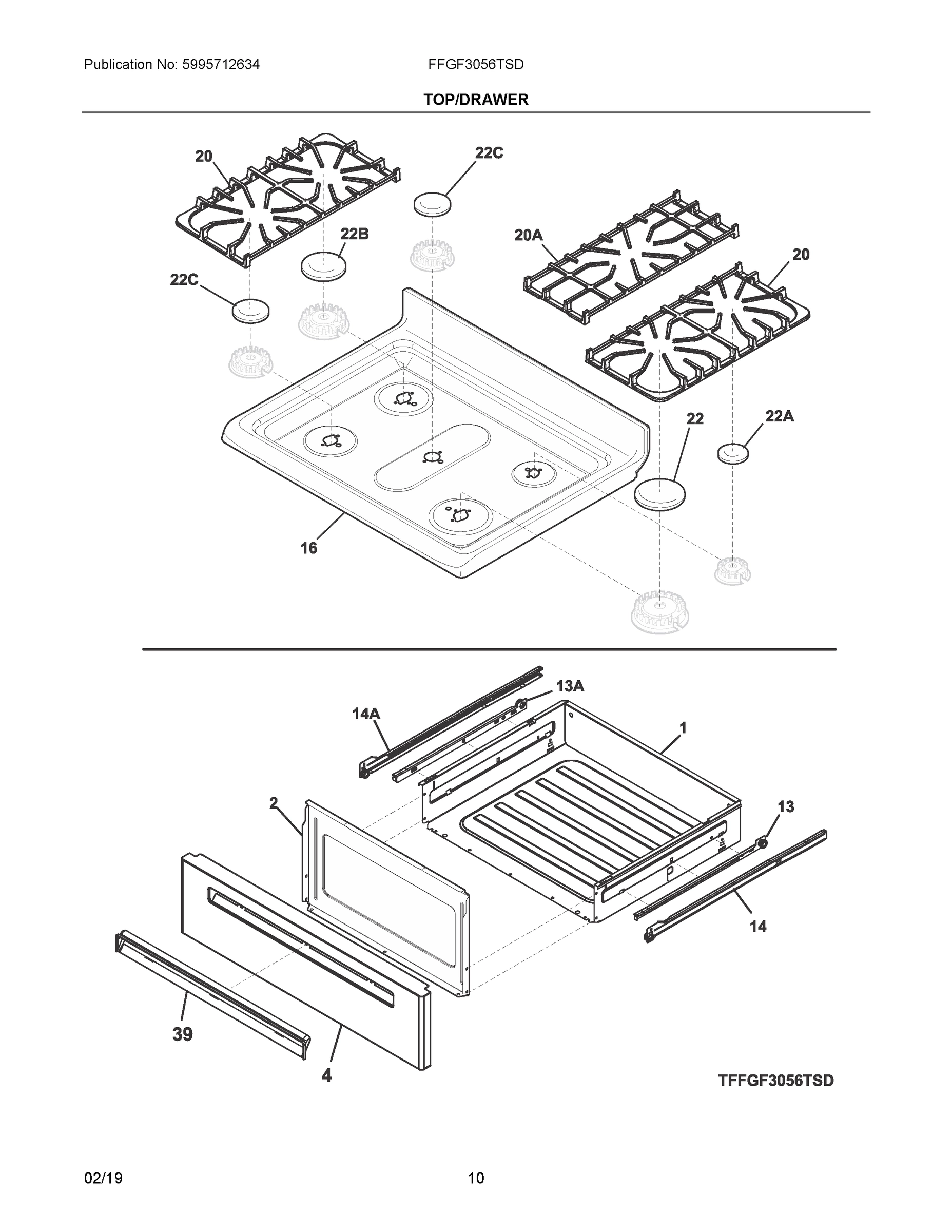 Publication No: 5995712634

FFGF3056TSD

TOP/DRAWER

20

22C

22B

20A

20

22C

22

22A

16

13A

14A

1

2

13

14

39

4

TFFGF3056TSD

02/19

10