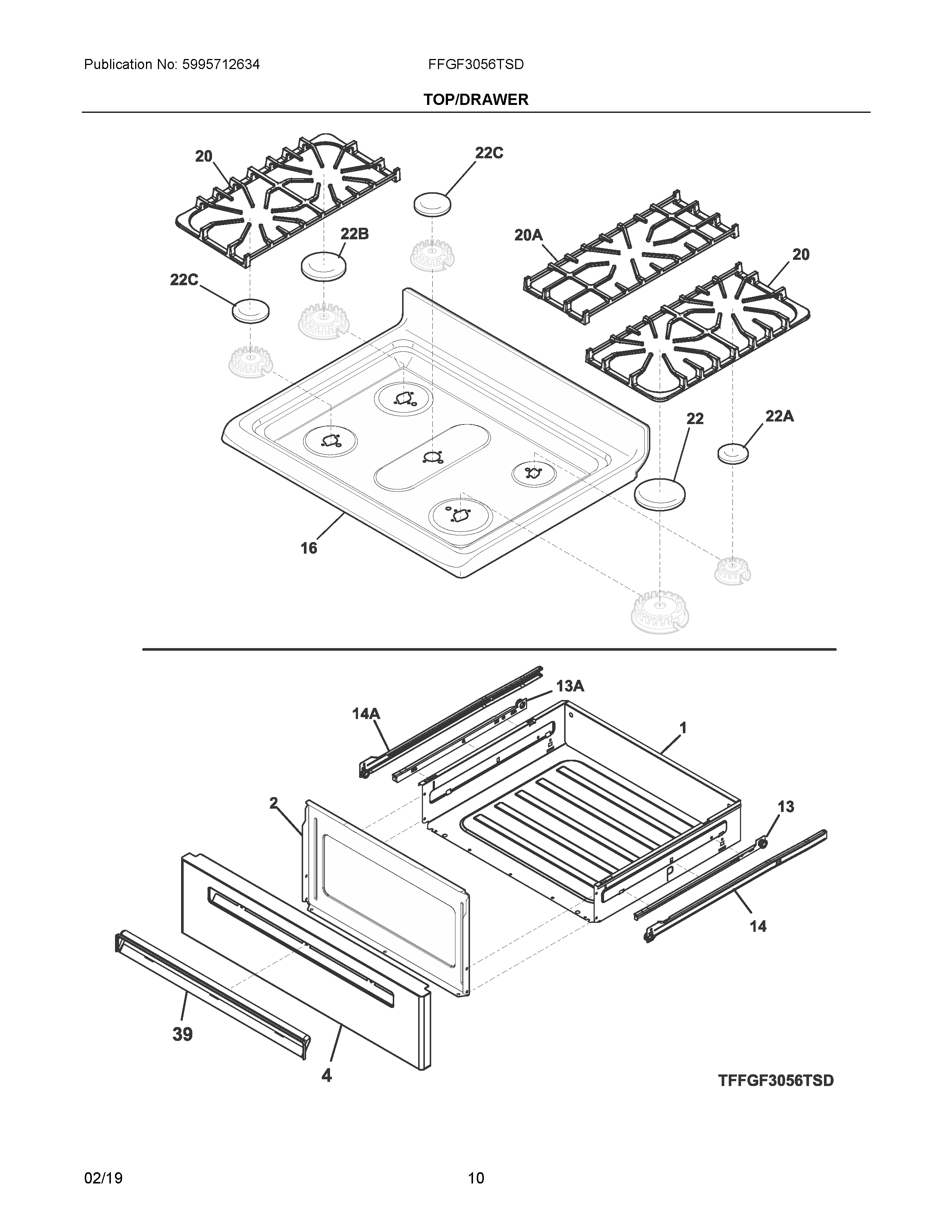 Publication No: 5995712634

FFGF3056TSD

TOP/DRAWER

20

22C

22B

20A

20

22C

22

22A

16

13A

14A

1

2

13

14

39

4

TFFGF3056TSD

02/19

10